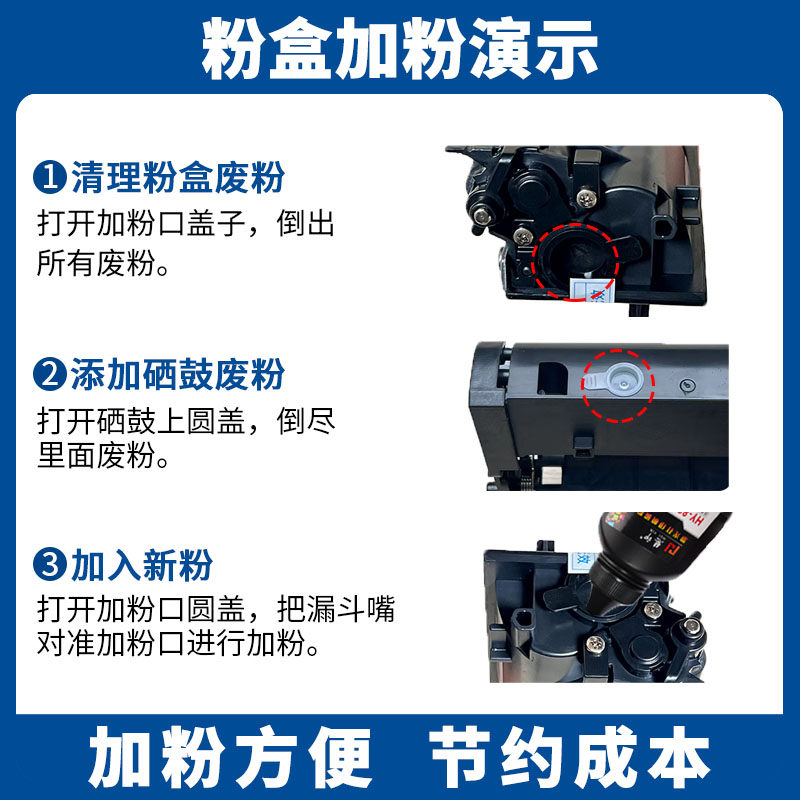 粉盒加粉演示

❶清理粉盒废粉
打开加粉口盖子，倒出所有废粉。

❷添加硒鼓废粉
打开硒鼓上圆盖，倒尽里面废粉。

❸加入新粉
打开加粉口圆盖，把漏斗嘴对准加粉口进行加粉。

加粉方便 节约成本