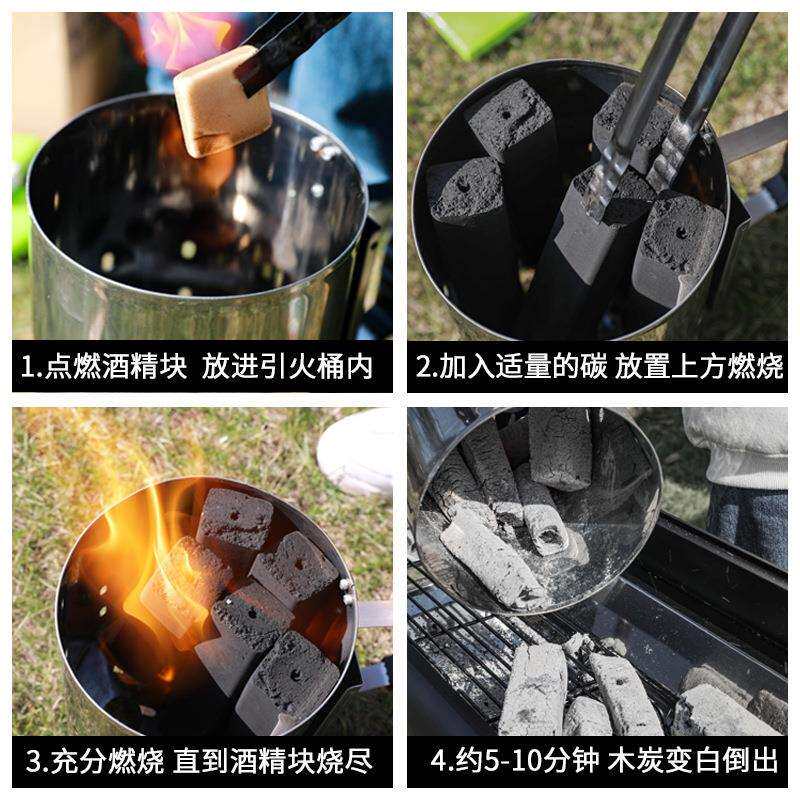 1.点燃酒精块 放进引火桶内

2.加入适量的碳 放置上方燃烧

3.充分燃烧 直到酒精块烧尽

4.约5-10分钟 木炭变白倒出