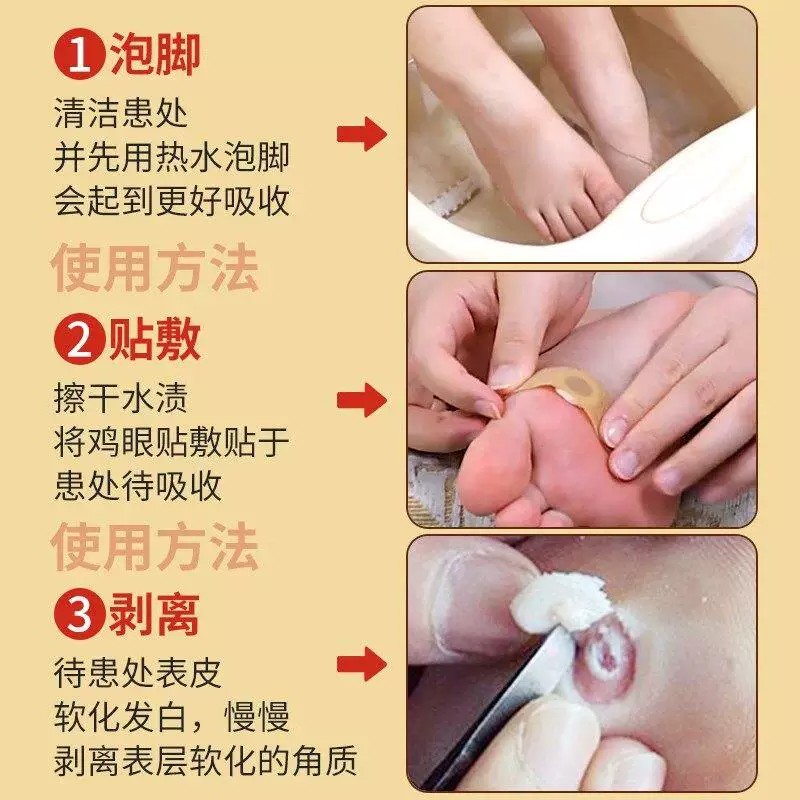 1 泡脚
清洁患处
并先用热水泡脚
会起到更好吸收

使用方法

2 贴敷
擦干水渍
将鸡眼贴敷贴于
患处待吸收

使用方法

3 剥离
待患处表皮
软化发白，慢慢
剥离表层软化的角质