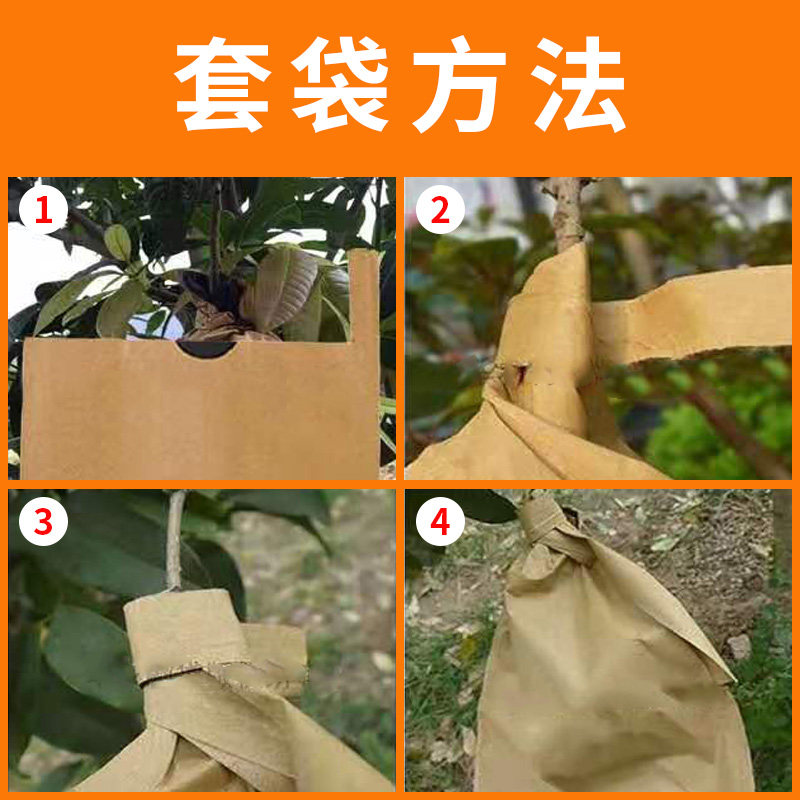 套袋方法

1

2

3

4