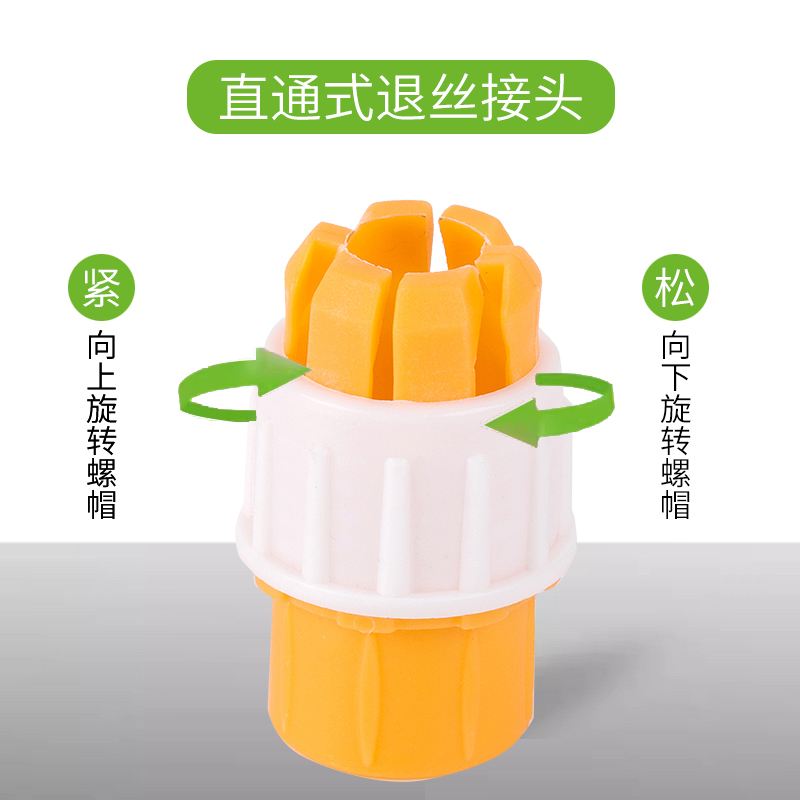 直通式退丝接头

紧
向上旋转螺帽

松
向下旋转螺帽