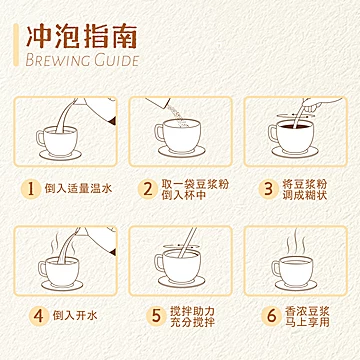 冲泡指南
BREWING GUIDE

1 倒入适量温水

2 取一袋豆浆粉倒入杯中

3 将豆浆粉调成糊状

4 倒入开水

5 搅拌助力充分搅拌

6 香浓豆浆马上享用