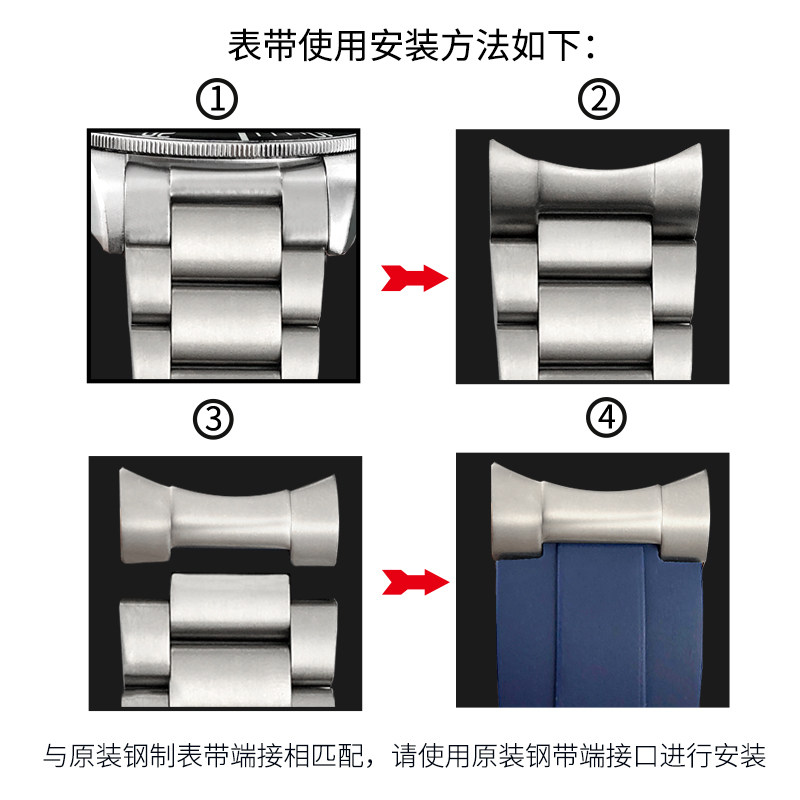 表带使用安装方法如下：

①

②

③

④

与原装钢制表带端接相匹配，请使用原装钢带端接口进行安装