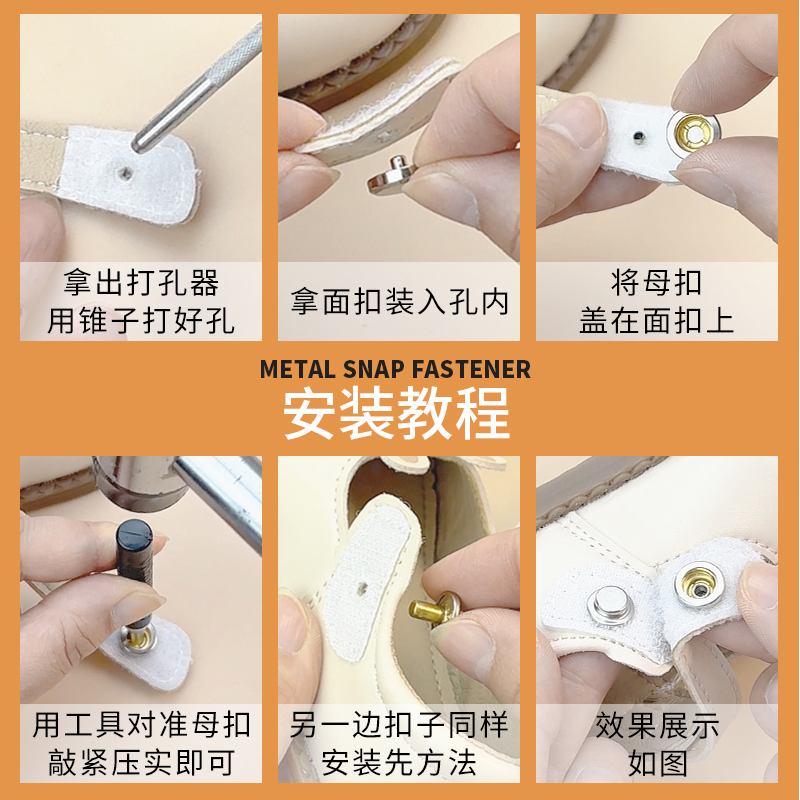 拿出打孔器
用锥子打好孔

拿面扣装入孔内

将母扣
盖在面扣上

METAL SNAP FASTENER
安装教程

用工具对准母扣
敲紧压实即可

另一边扣子同样
安装先方法

效果展示
如图