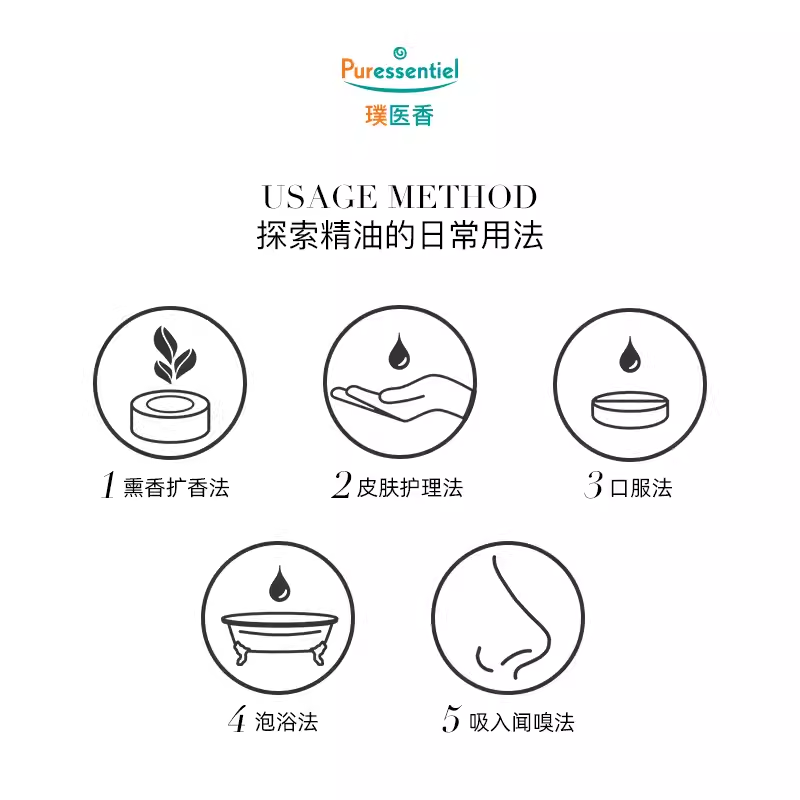 Puressentiel
璞医香

USAGE METHOD
探索精油的日常用法

1 熏香扩香法

2 皮肤护理法

3 口服法

4 泡浴法

5 吸入闻嗅法