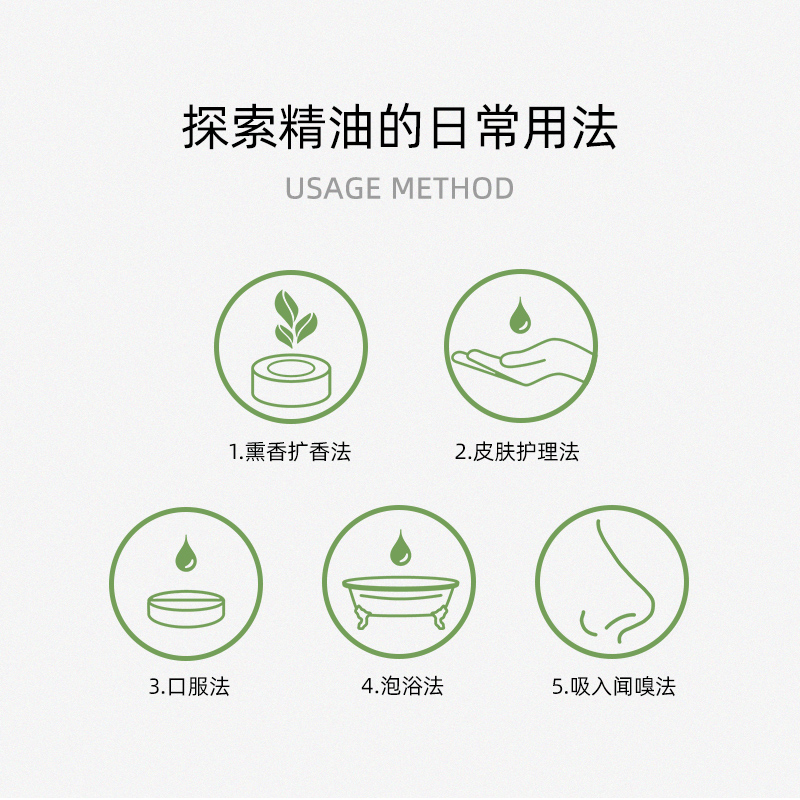 探索精油的日常用法

USAGE METHOD

1.熏香扩香法

2.皮肤护理法

3.口服法

4.泡浴法

5.吸入闻嗅法