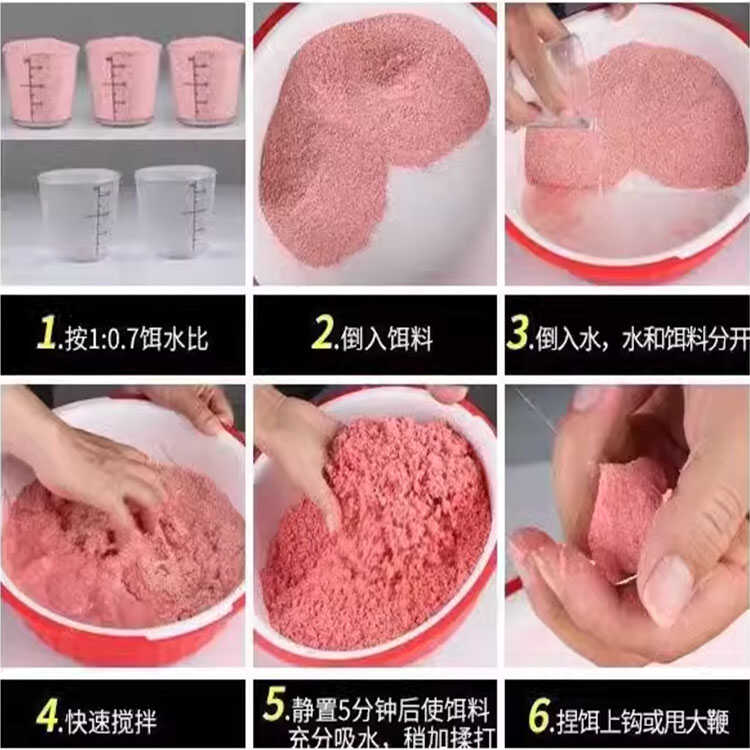 1.按1:0.7饵水比

2.倒入饵料

3.倒入水，水和饵料分开

4.快速搅拌

5.静置5分钟后使饵料充分吸水，稍加揉打

6.捏饵上钩或甩大鞭