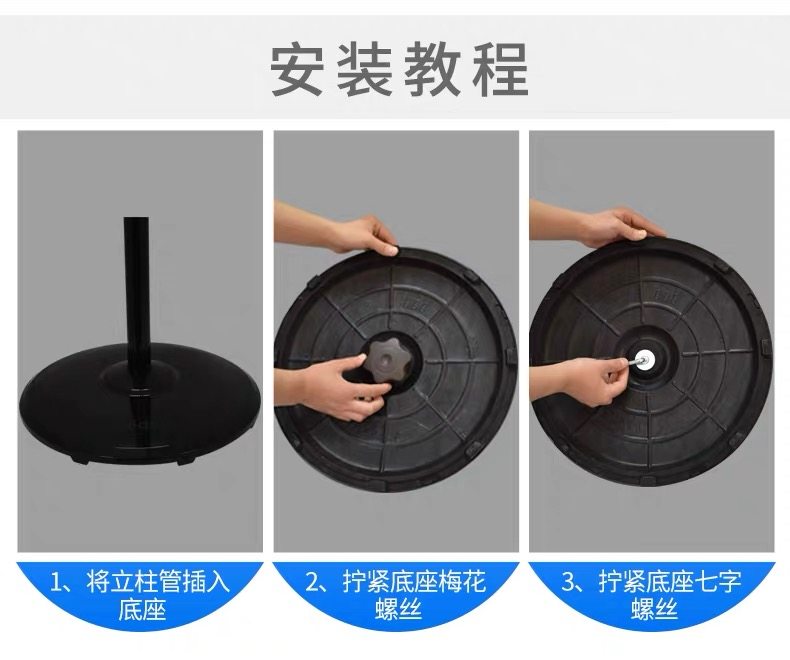 安装教程

1、将立柱管插入底座

2、拧紧底座梅花螺丝

3、拧紧底座七字螺丝