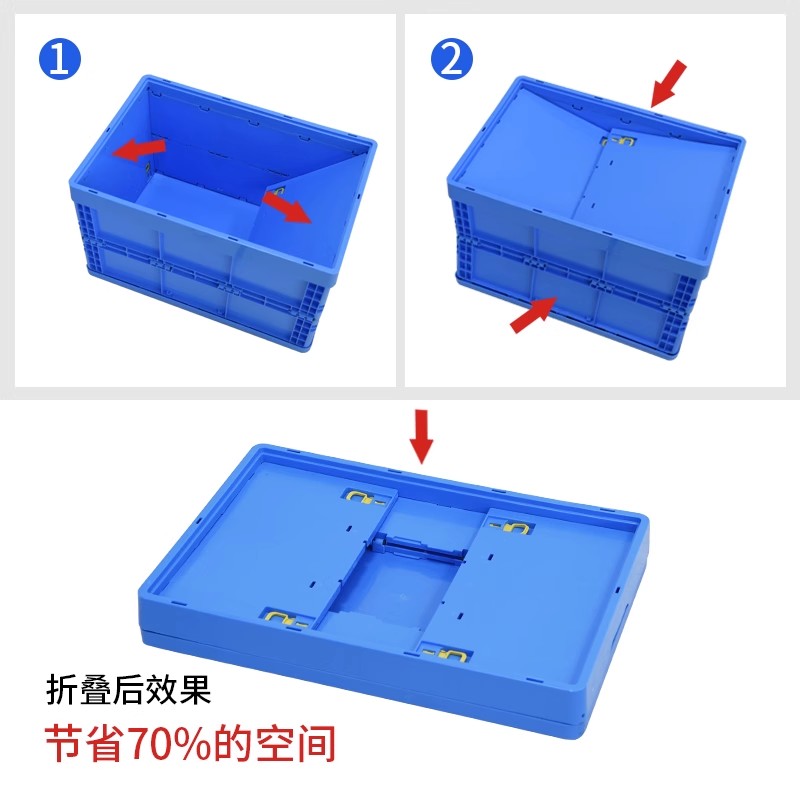 1

2

折叠后效果

节省70%的空间