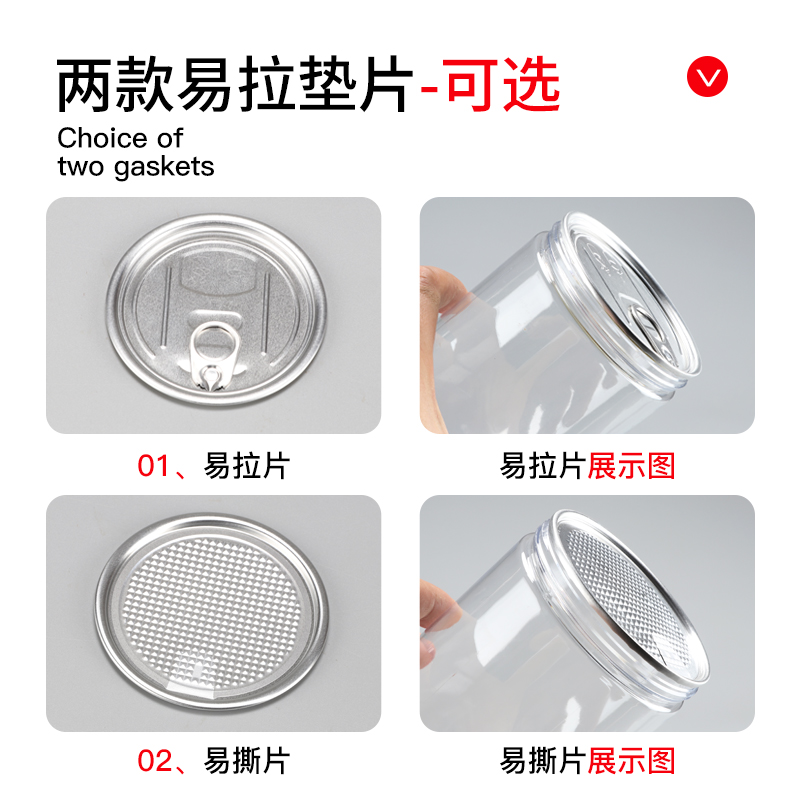 两款易拉垫片-可选

Choice of two gaskets

01、易拉片

易拉片展示图

02、易撕片

易撕片展示图