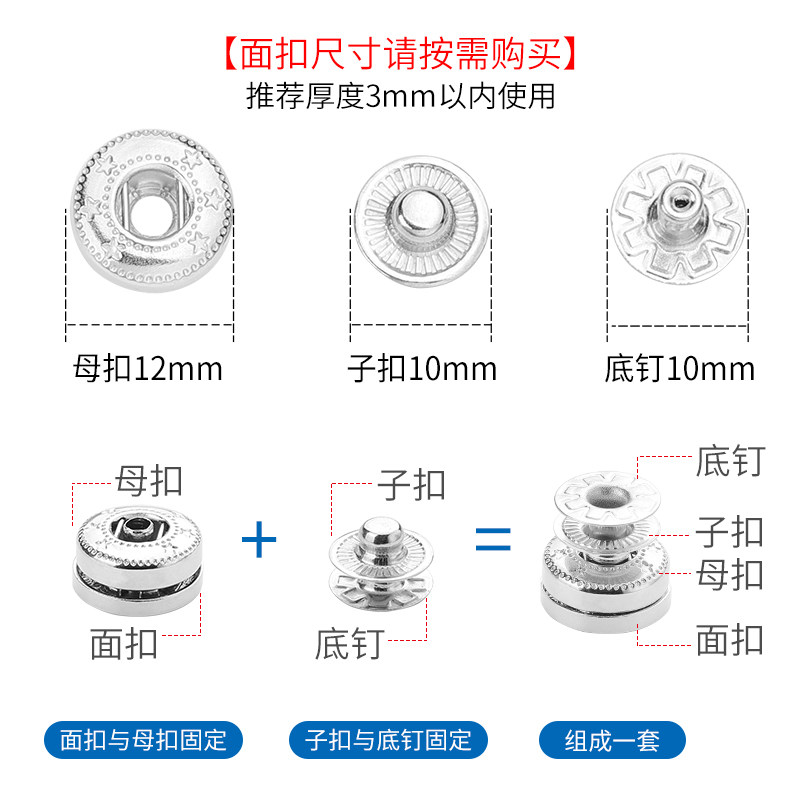 【面扣尺寸请按需购买】
推荐厚度3mm以内使用

母扣12mm
子扣10mm
底钉10mm

母扣
面扣
+
子扣
底钉
=
底钉
子扣
母扣
面扣

面扣与母扣固定
子扣与底钉固定
组成一套