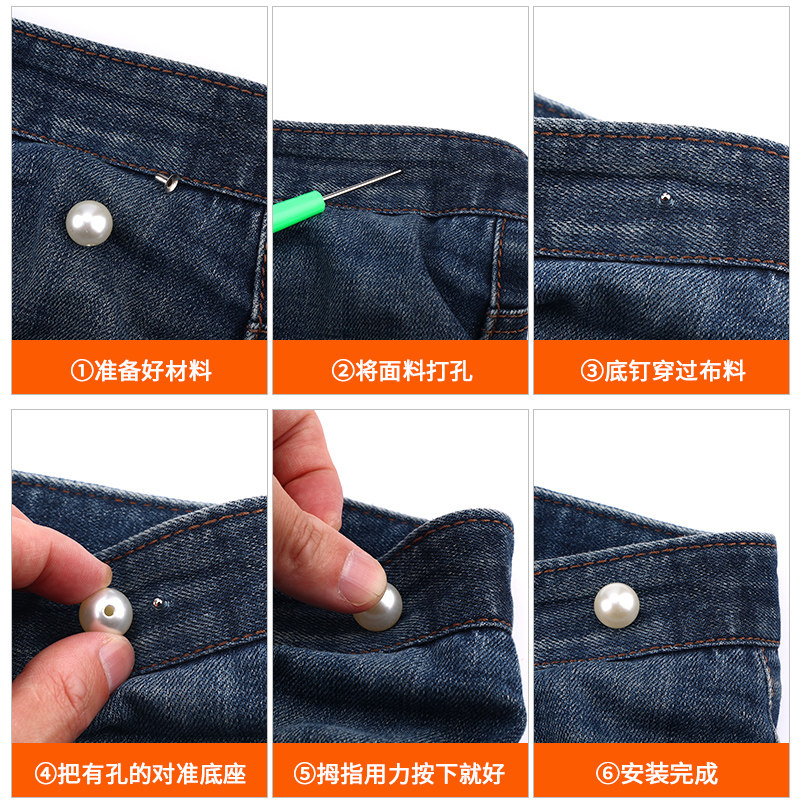 ①准备好材料

②将面料打孔

③底钉穿过布料

④把有孔的对准底座

⑤拇指用力按下就好

⑥安装完成