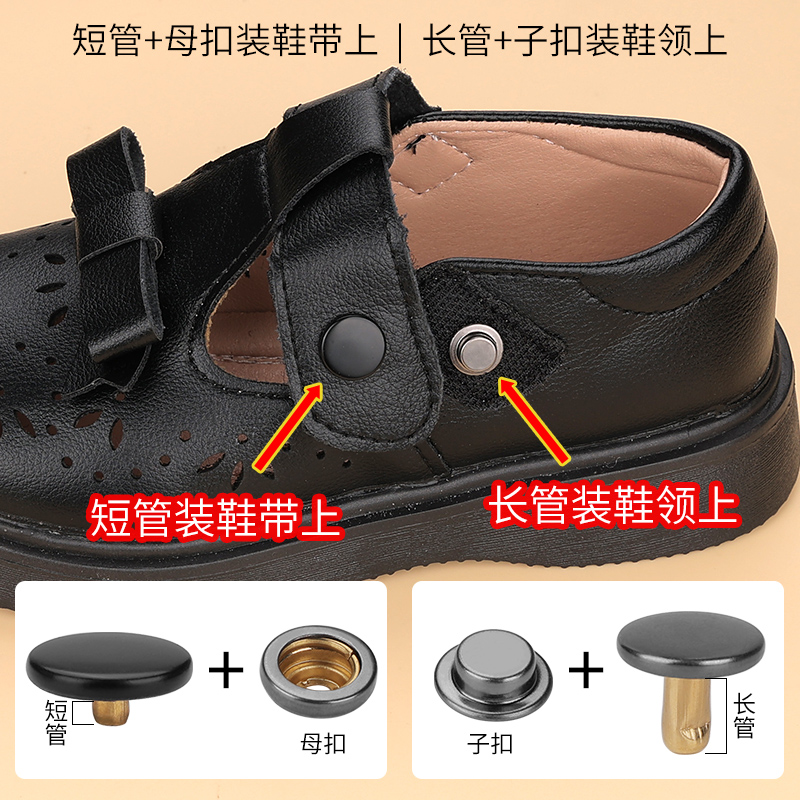 短管+母扣装鞋带上 | 长管+子扣装鞋领上

短管装鞋带上

长管装鞋领上

短管

+

母扣

子扣

+

长管