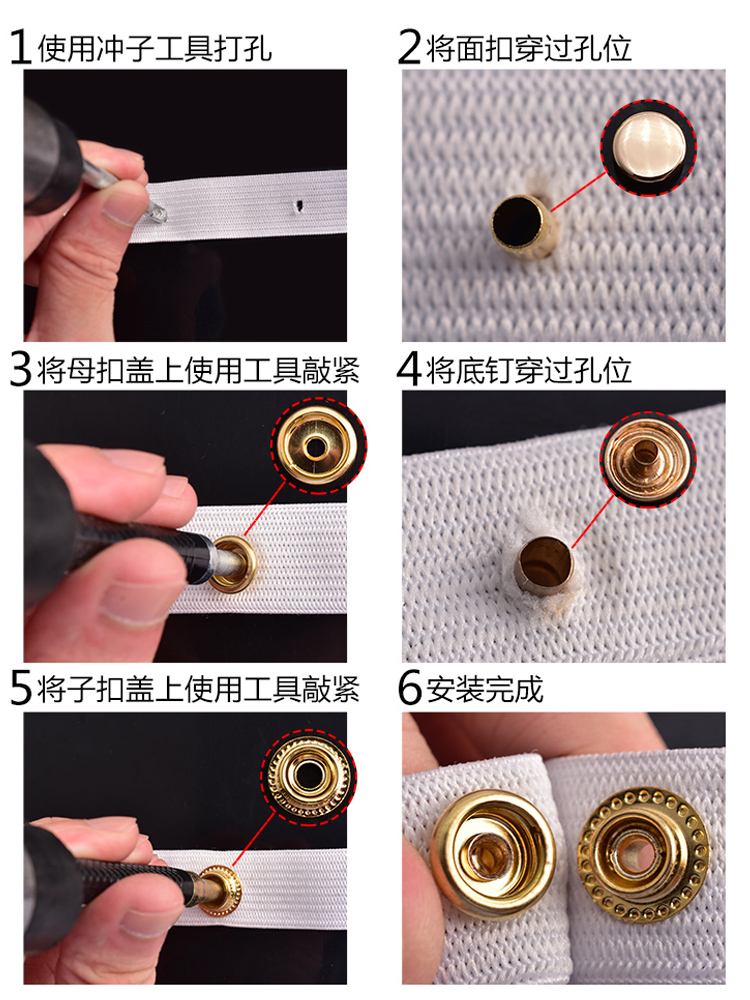 1 使用冲子工具打孔

2 将面扣穿过孔位

3 将母扣盖上使用工具敲紧

4 将底钉穿过孔位

5 将子扣盖上使用工具敲紧

6 安装完成