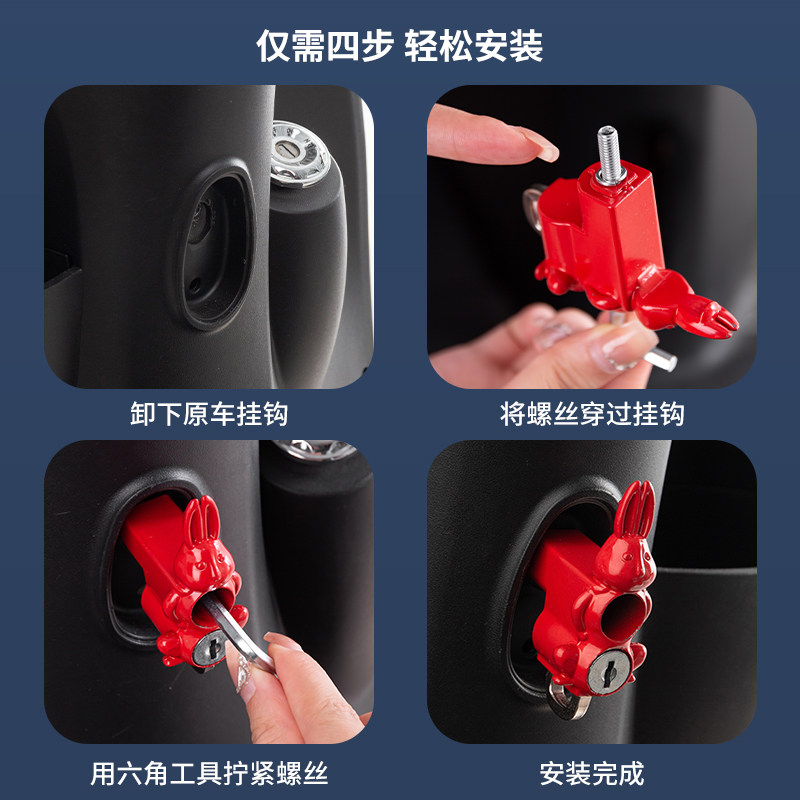 仅需四步 轻松安装

卸下原车挂钩

将螺丝穿过挂钩

用六角工具拧紧螺丝

安装完成