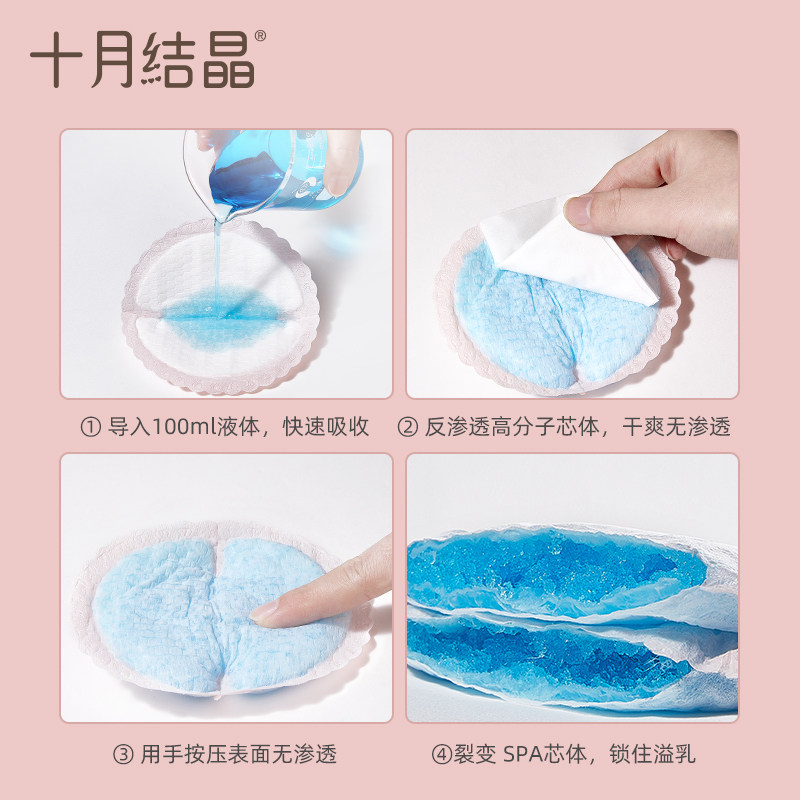 十月结晶®

① 导入100ml液体，快速吸收

② 反渗透高分子芯体，干爽无渗透

③ 用手按压表面无渗透

④裂变 SPA芯体，锁住溢乳