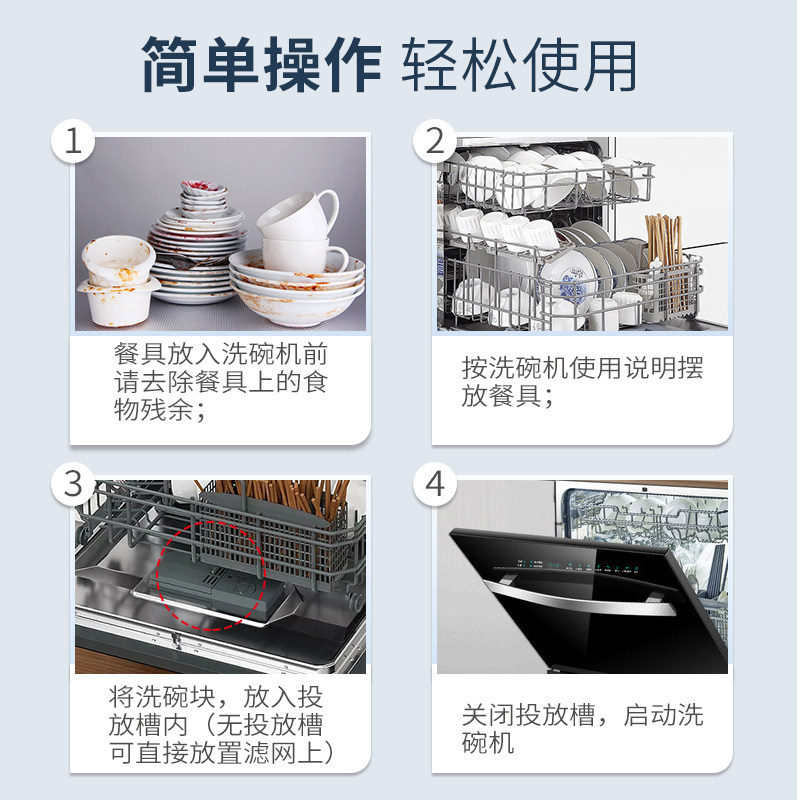 简单操作 轻松使用

1

餐具放入洗碗机前请去除餐具上的食物残余；

2

按洗碗机使用说明摆放餐具；

3

将洗碗块，放入投放槽内（无投放槽可直接放置滤网上）

4

关闭投放槽，启动洗碗机