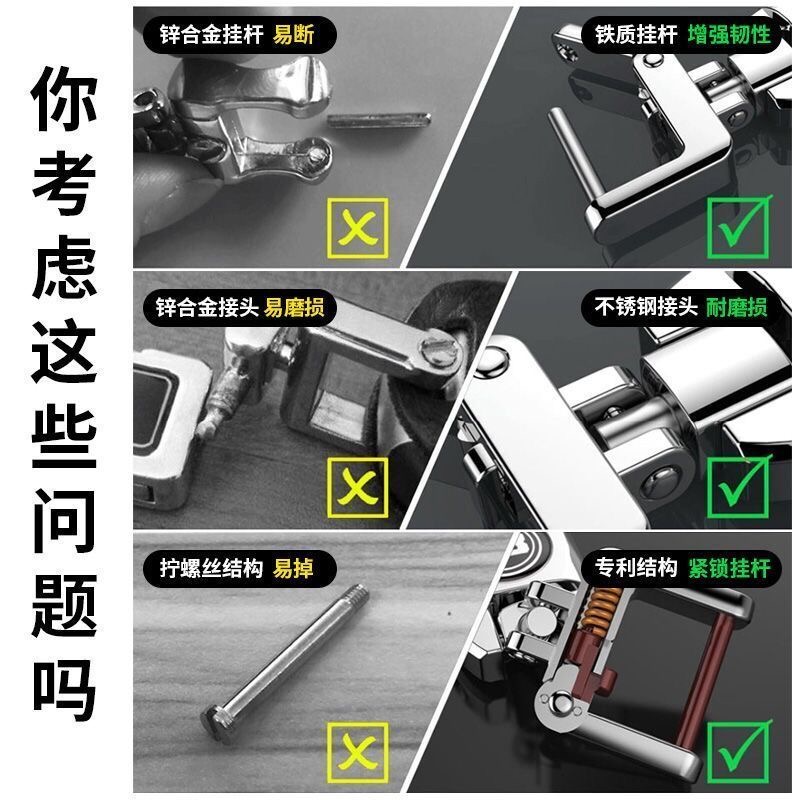 你考虑这些问题吗

锌合金挂杆 易断

铁质挂杆 增强韧性

锌合金接头 易磨损

不锈钢接头 耐磨损

拧螺丝结构 易掉

专利结构 紧锁挂杆