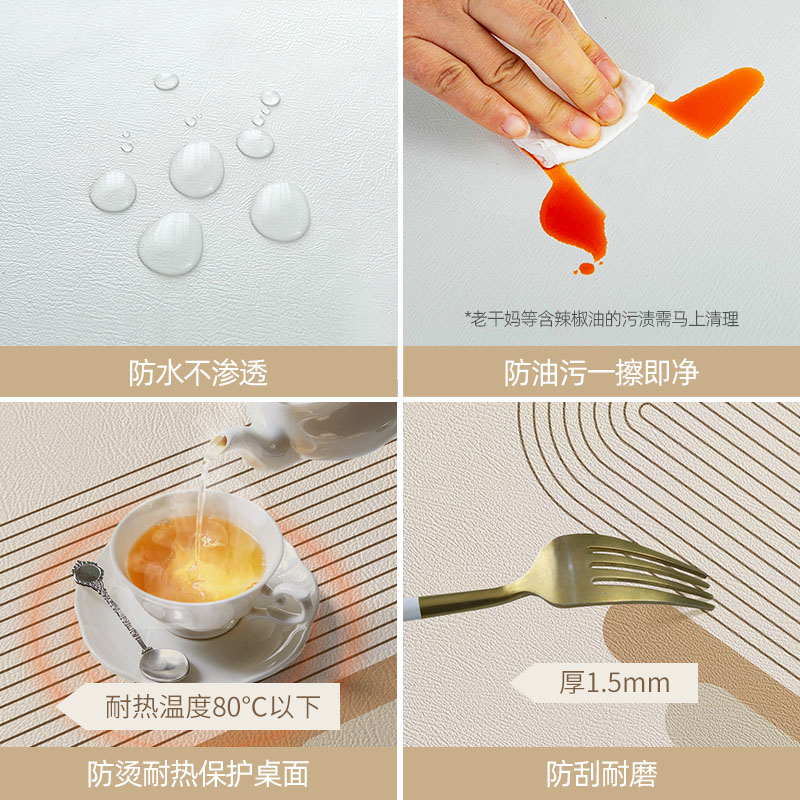 防水不渗透

*老干妈等含辣椒油的污渍需马上清理

防油污一擦即净

耐热温度80°C以下

防烫耐热保护桌面

厚1.5mm

防刮耐磨