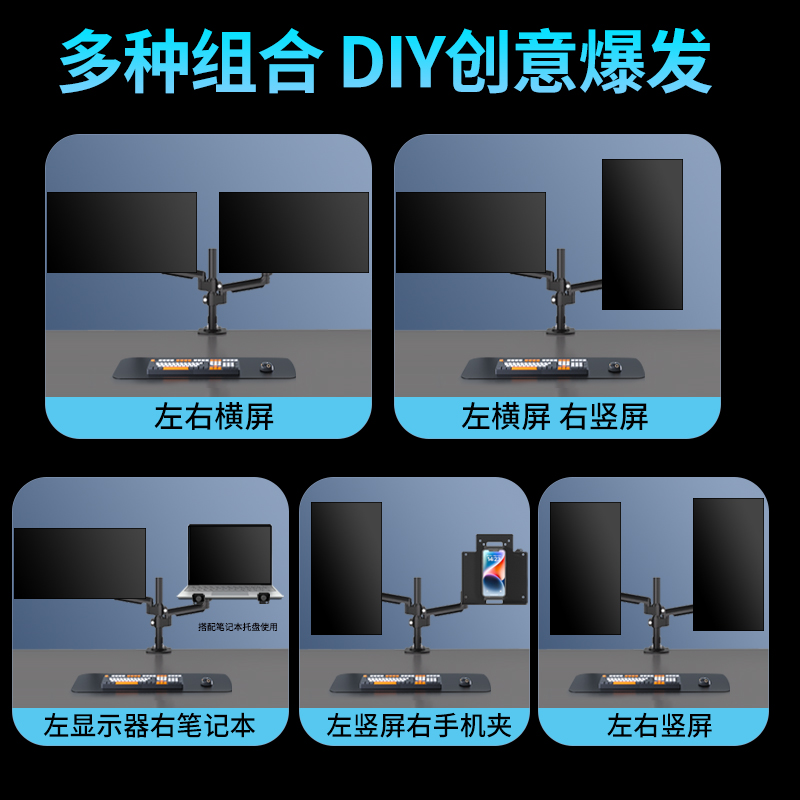 多种组合 DIY创意爆发

左右横屏

左横屏 右竖屏

搭配笔记本托盘使用

左显示器右笔记本

左竖屏右手机夹

左右竖屏