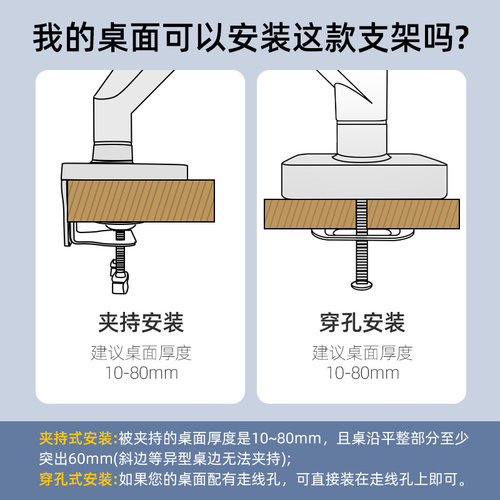 我的桌面可以安装这款支架吗?

夹持安装
建议桌面厚度
10-80mm

穿孔安装
建议桌面厚度
10-80mm

夹持式安装:被夹持的桌面厚度是10~80mm，且桌沿平整部分至少突出60mm(斜边等异型桌边无法夹持);
穿孔式安装:如果您的桌面配有走线孔，可直接装在走线孔上即可。