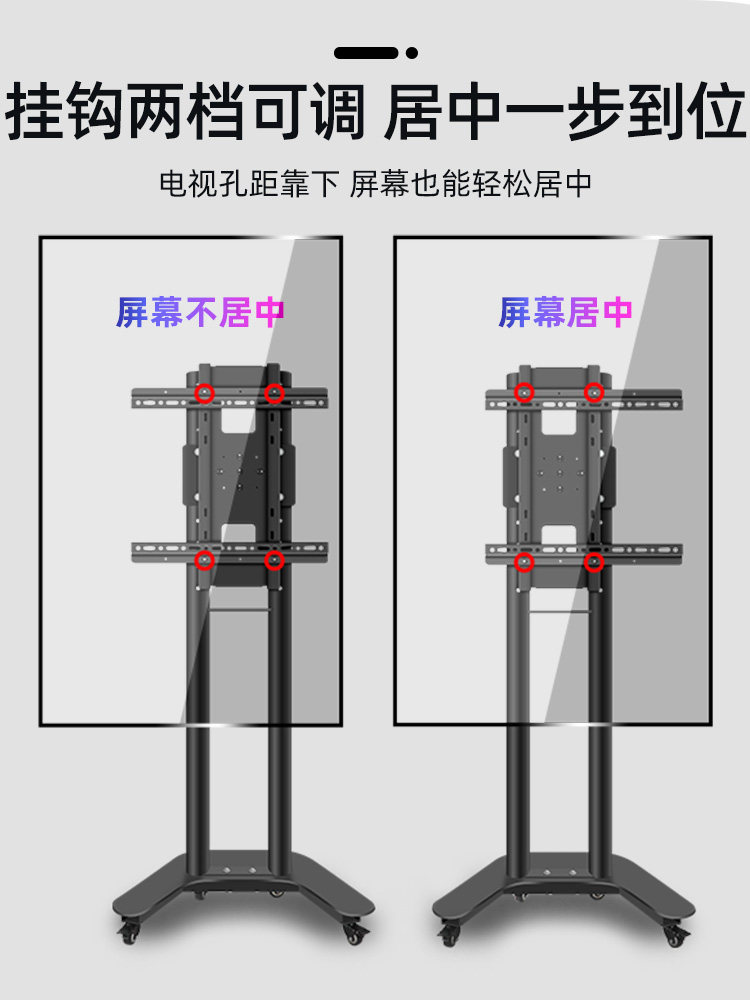 挂钩两档可调 居中一步到位

电视孔距靠下 屏幕也能轻松居中

屏幕不居中

屏幕居中