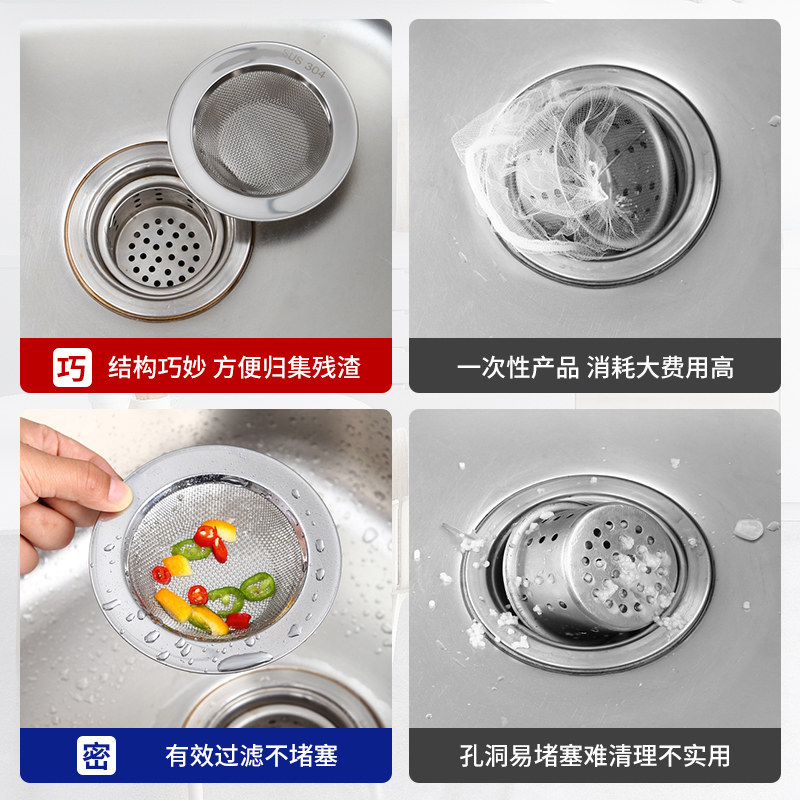 SUS 304

巧 结构巧妙 方便归集残渣

一次性产品 消耗大费用高

密 有效过滤不堵塞

孔洞易堵塞难清理不实用