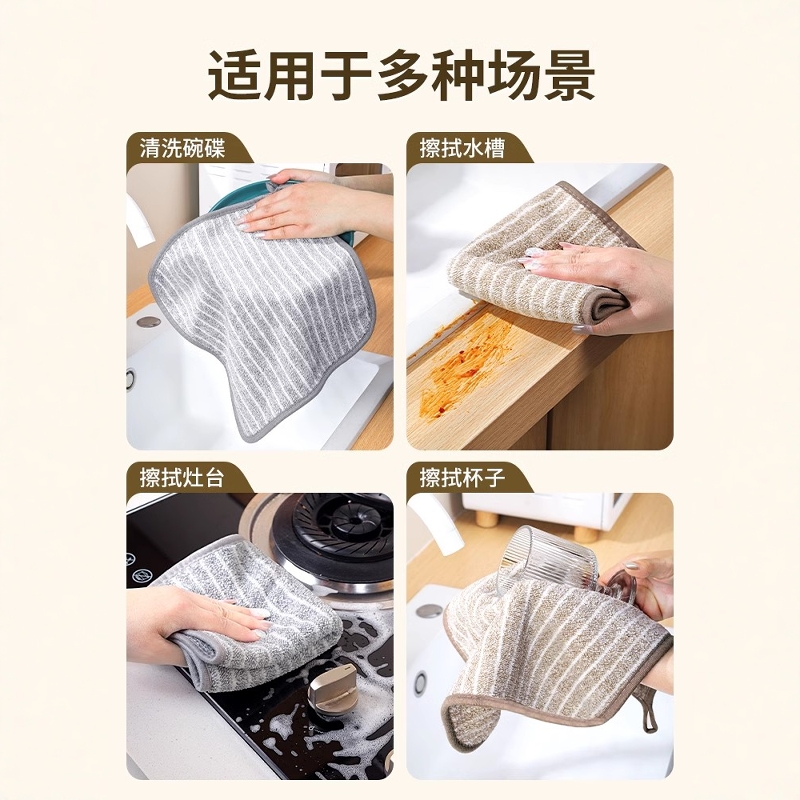 适用于多种场景

清洗碗碟

擦拭水槽

擦拭灶台

擦拭杯子