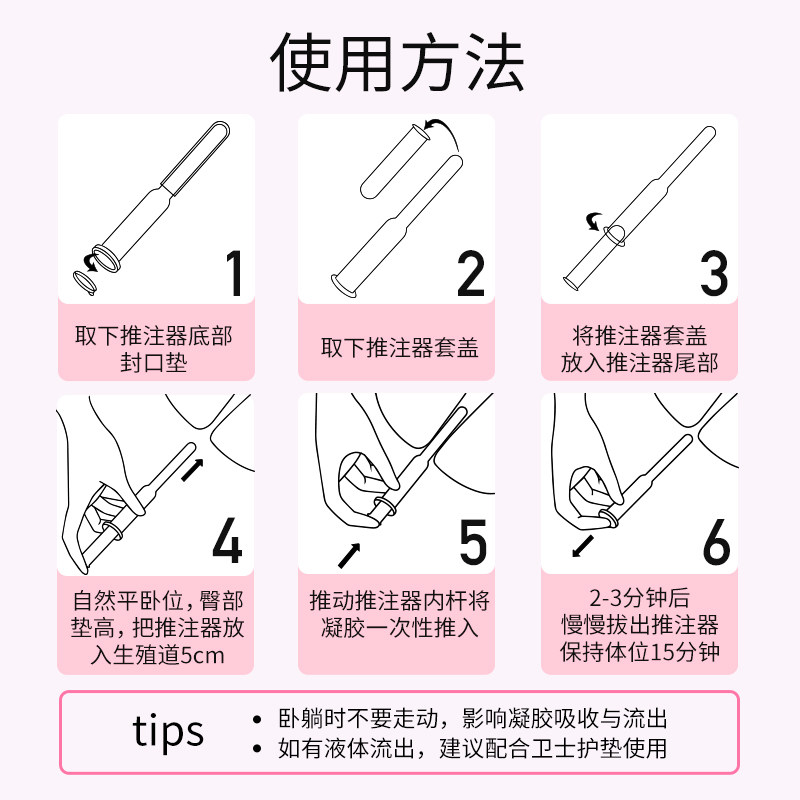 使用方法

1

取下推注器底部封口垫

2

取下推注器套盖

3

将推注器套盖放入推注器尾部

4

自然平卧位，臀部垫高，把推注器放入生殖道5cm

5

推动推注器内杆将凝胶一次性推入

6

2-3分钟后慢慢拔出推注器保持体位15分钟

tips

• 卧躺时不要走动，影响凝胶吸收与流出
• 如有液体流出，建议配合卫士护垫使用