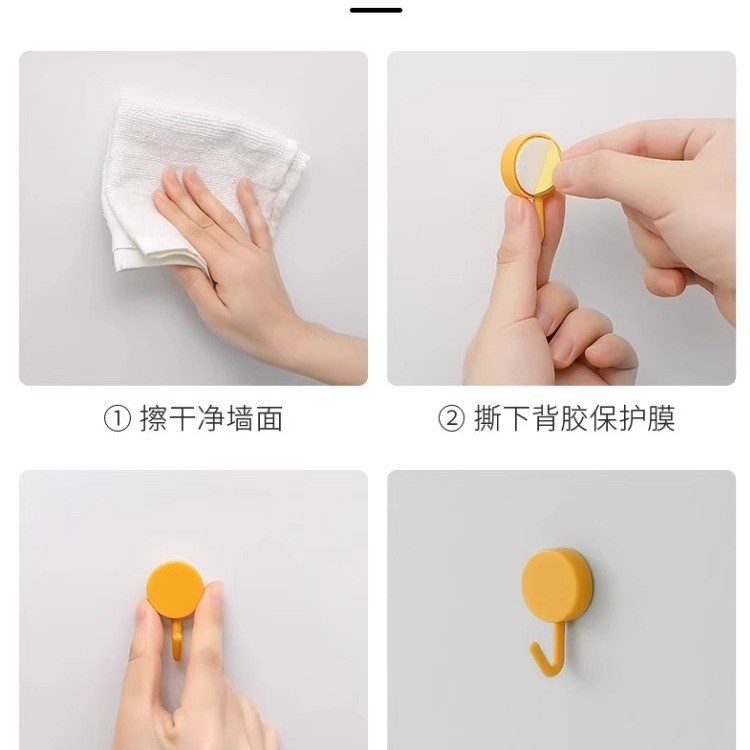 ① 擦干净墙面

② 撕下背胶保护膜