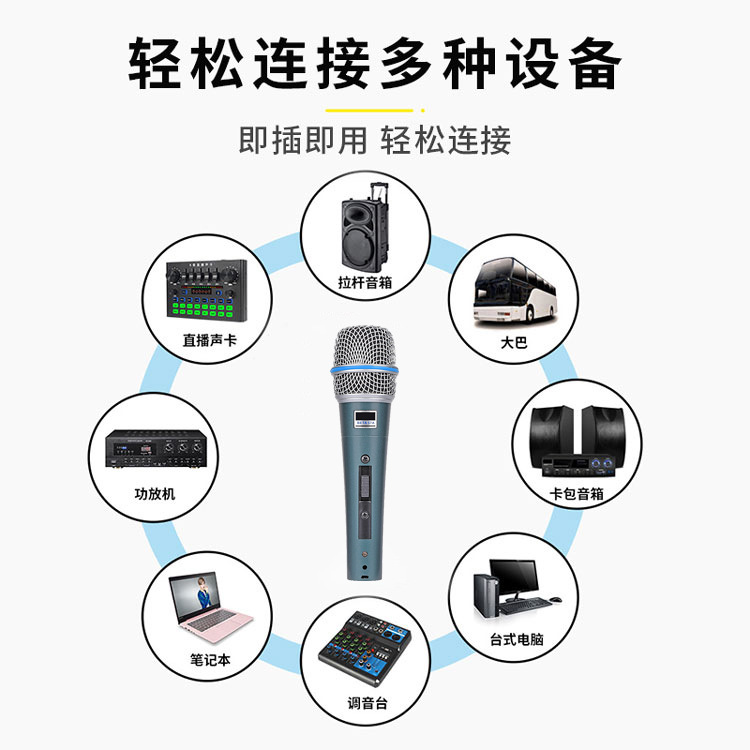 轻松连接多种设备

即插即用 轻松连接

拉杆音箱

直播声卡

大巴

功放机

卡包音箱

笔记本

台式电脑

调音台