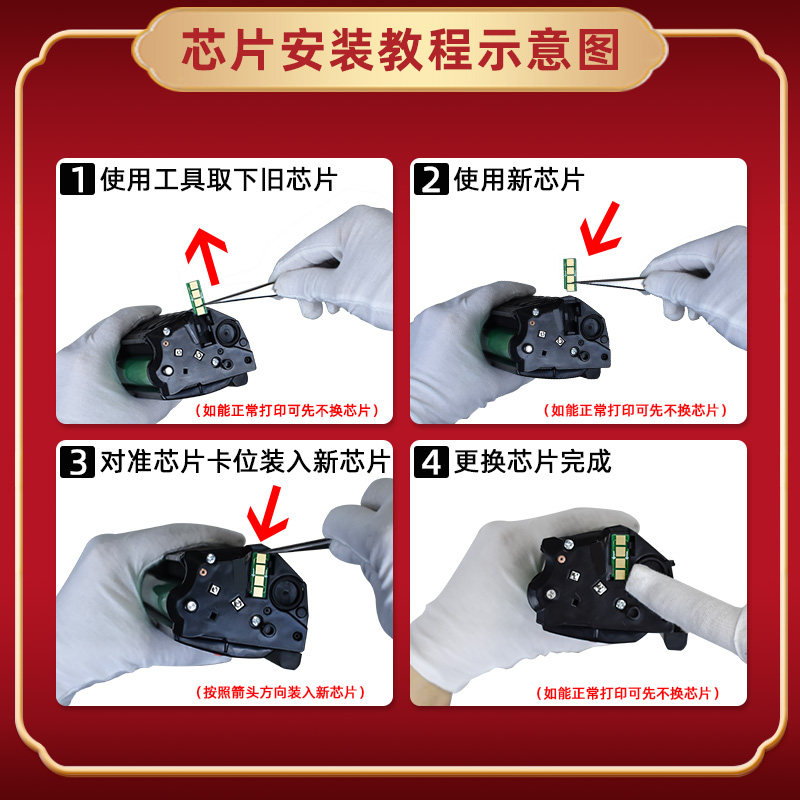 芯片安装教程示意图

1 使用工具取下旧芯片

（如能正常打印可先不换芯片）

2 使用新芯片

（如能正常打印可先不换芯片）

3 对准芯片卡位装入新芯片

（按照箭头方向装入新芯片）

4 更换芯片完成

（如能正常打印可先不换芯片）