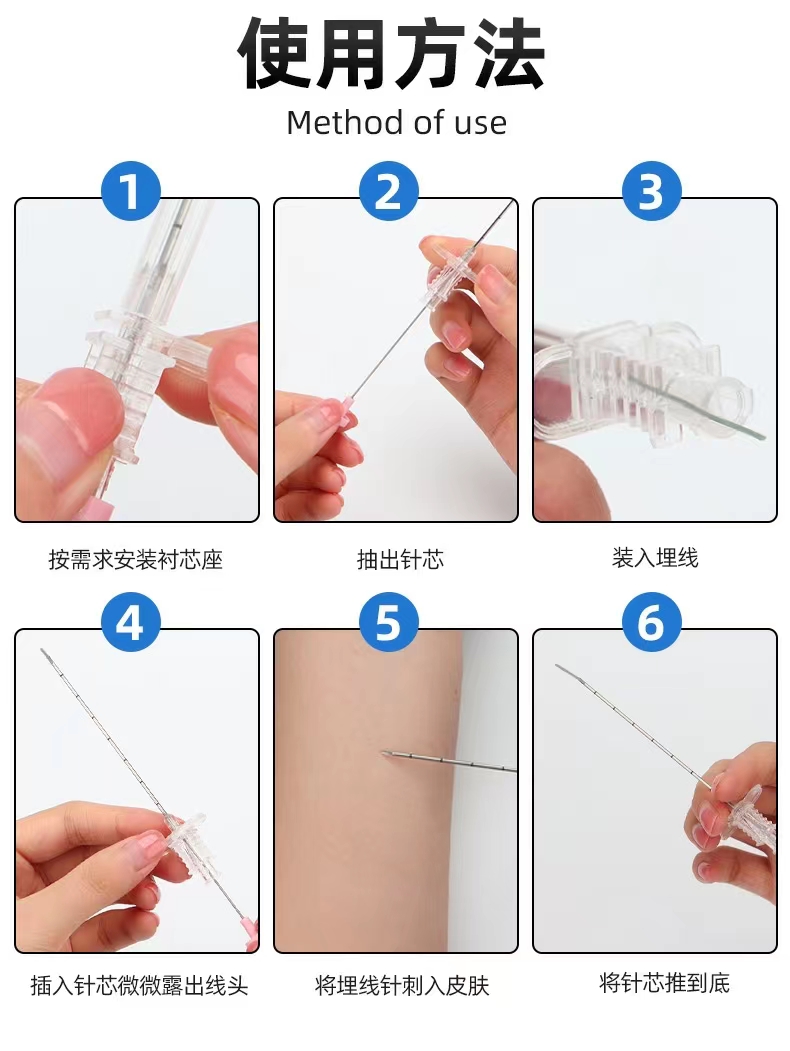 使用方法

Method of use

1

按需求安装衬芯座

2

抽出针芯

3

装入埋线

4

插入针芯微微露出线头

5

将埋线针刺入皮肤

6

将针芯推到底