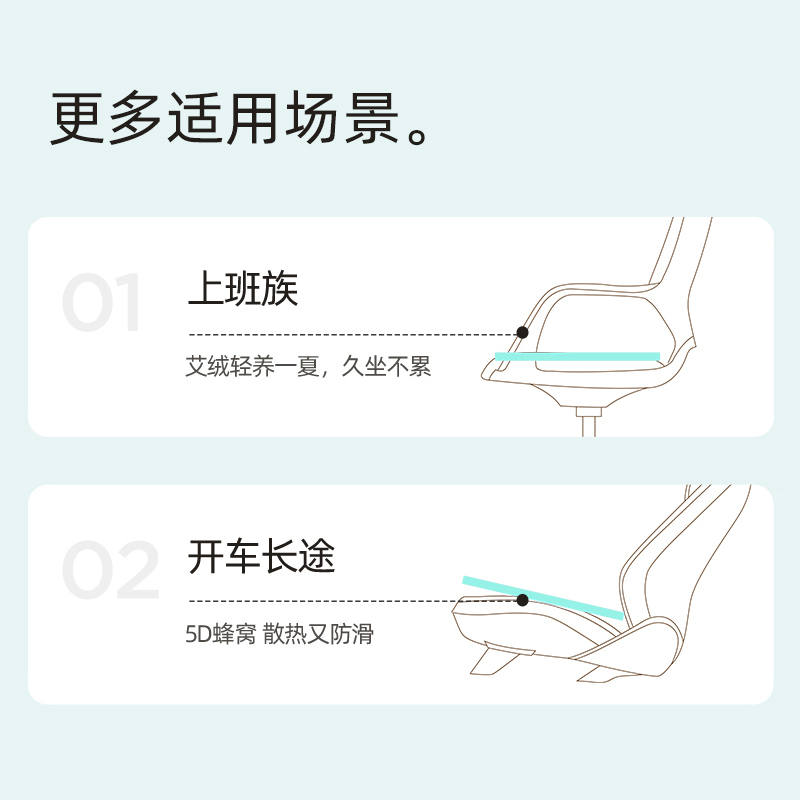 更多适用场景。

01
上班族
艾绒轻养一夏，久坐不累

02
开车长途
5D蜂窝 散热又防滑