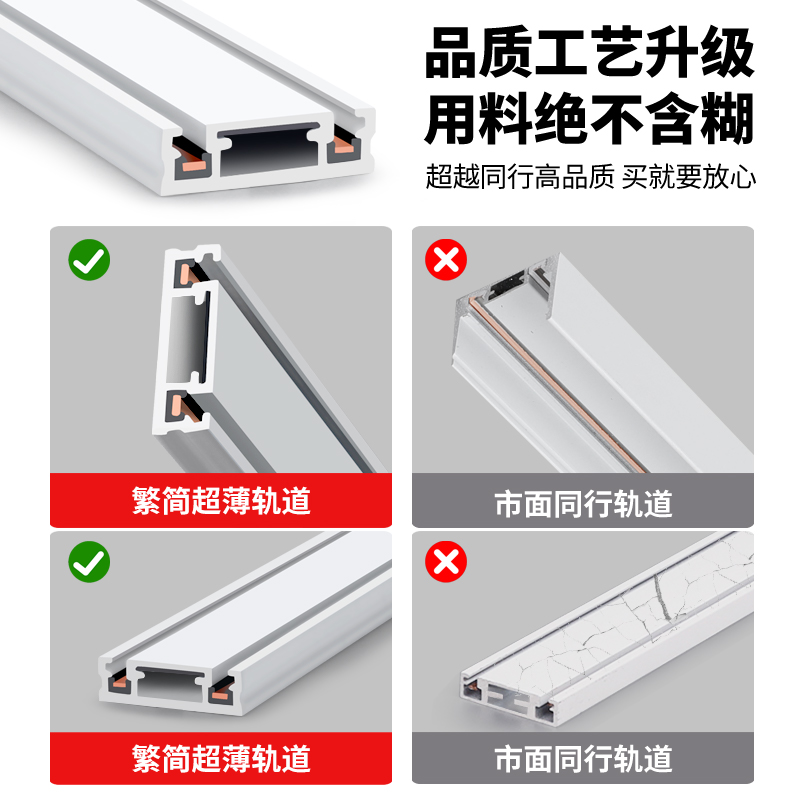 品质工艺升级
用料绝不含糊
超越同行高品质 买就要放心

繁简超薄轨道

市面同行轨道

繁简超薄轨道

市面同行轨道