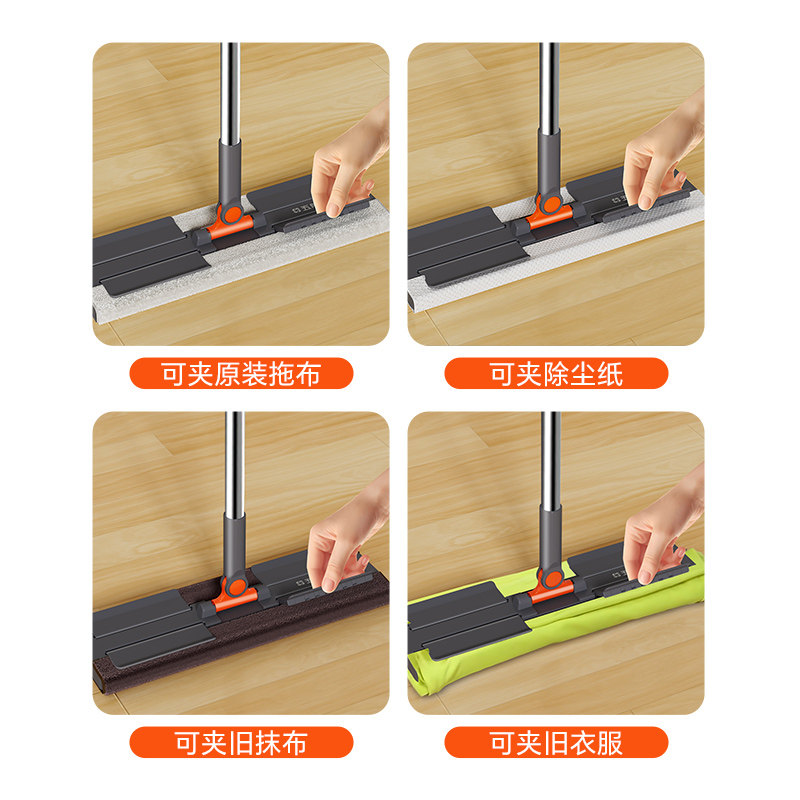 可夹原装拖布

可夹除尘纸

可夹旧抹布

可夹旧衣服