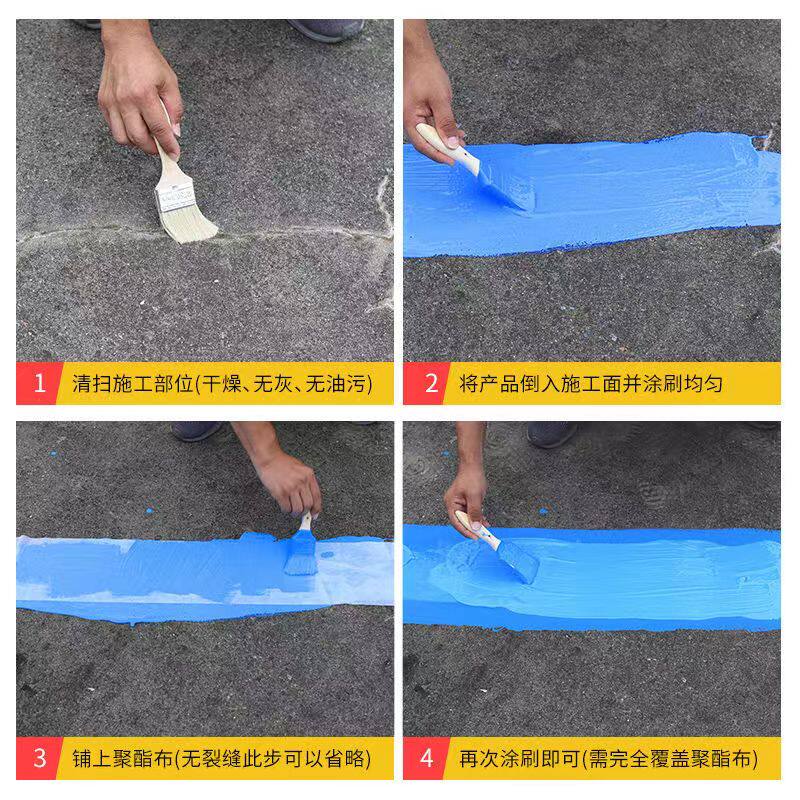 1 清扫施工部位(干燥、无灰、无油污)

2 将产品倒入施工面并涂刷均匀

3 铺上聚酯布(无裂缝此步可以省略)

4 再次涂刷即可(需完全覆盖聚酯布)