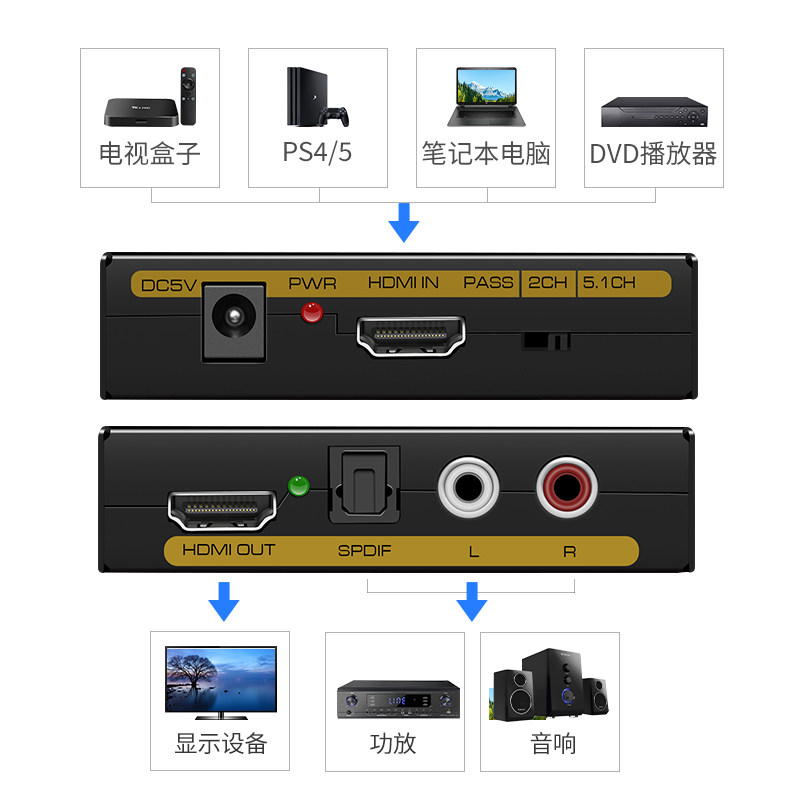 电视盒子

PS4/5

笔记本电脑

DVD播放器

DC5V PWR HDMI IN PASS 2CH 5.1CH

HDMI OUT SPDIF L R

显示设备

功放

音响