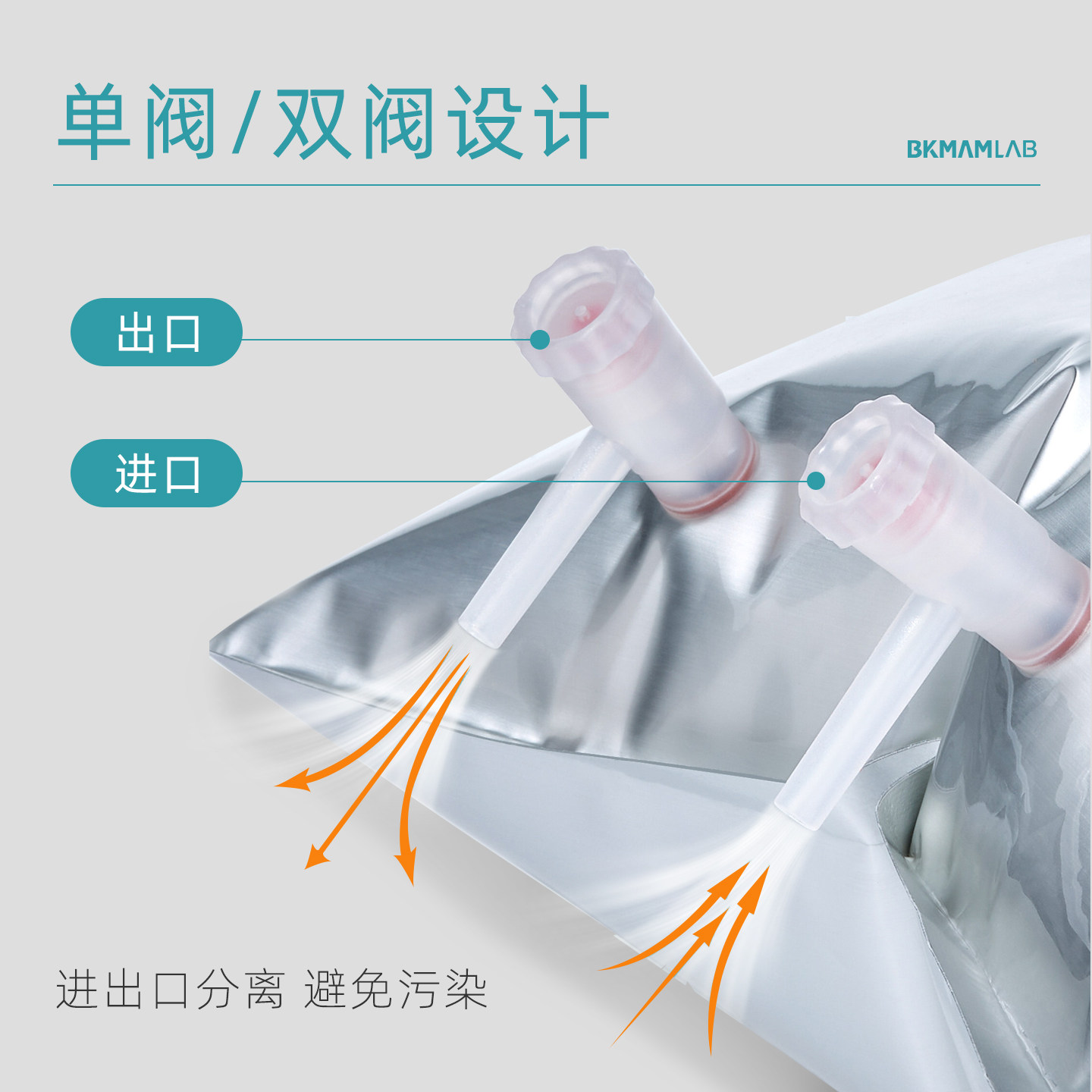 单阀/双阀设计

BKMAMLAB

出口

进口

进出口分离 避免污染