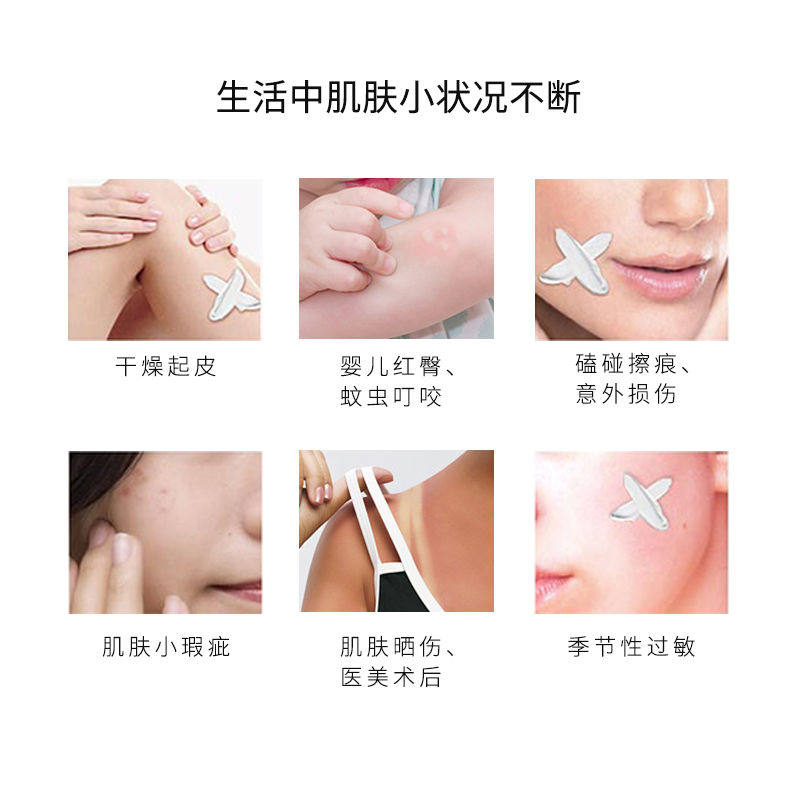 生活中肌肤小状况不断

干燥起皮

婴儿红臀、蚊虫叮咬

磕碰擦痕、意外损伤

肌肤小瑕疵

肌肤晒伤、医美术后

季节性过敏