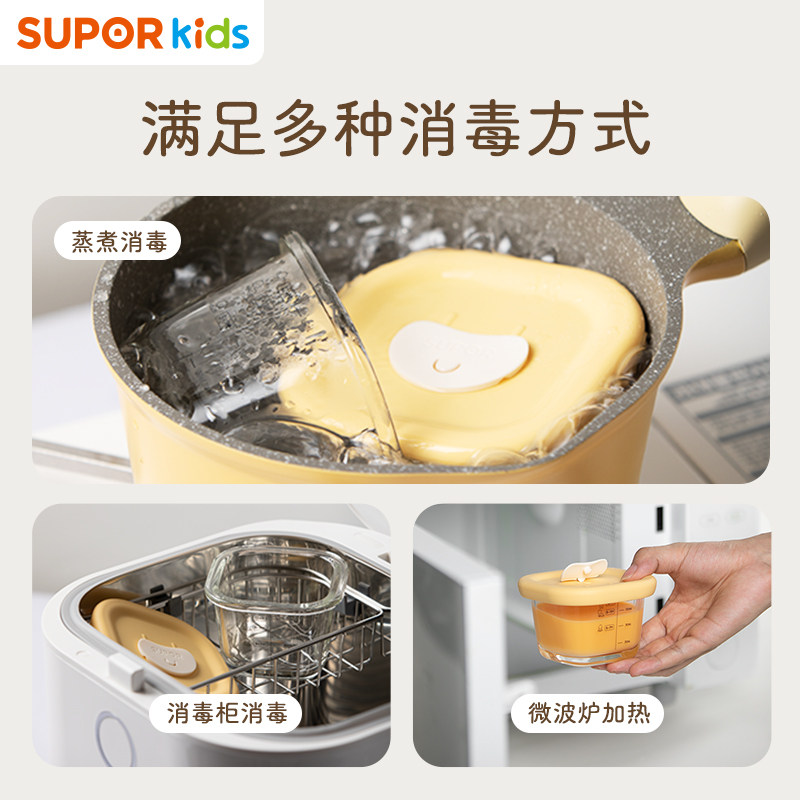 SUPOR kids

满足多种消毒方式

蒸煮消毒

消毒柜消毒

微波炉加热