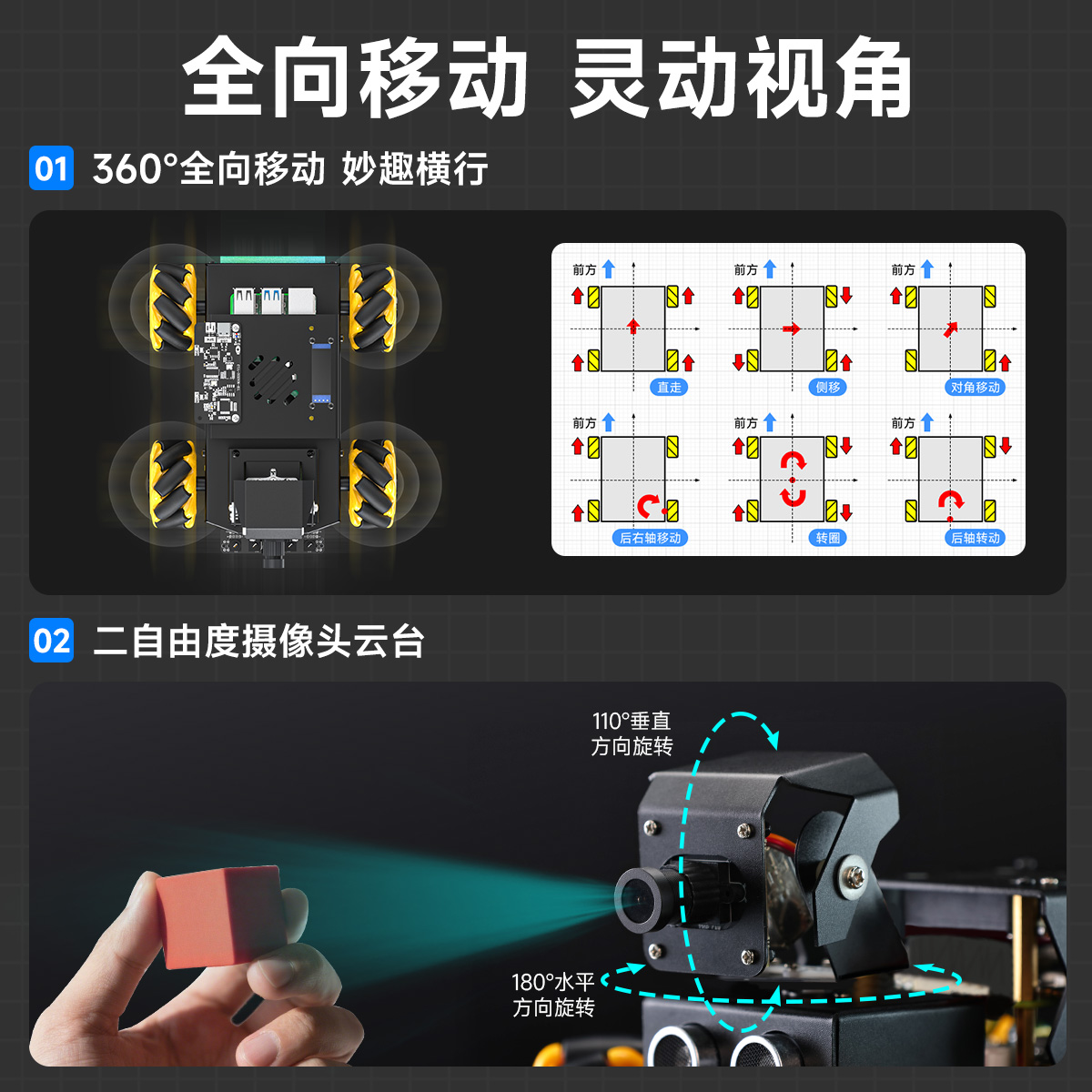 全向移动 灵动视角

01 360°全向移动 妙趣横行

前方 直走
前方 侧移
前方 对角移动
前方 后右轴移动
前方 转圈
前方 后轴转动

02 二自由度摄像头云台

110°垂直方向旋转

180°水平方向旋转