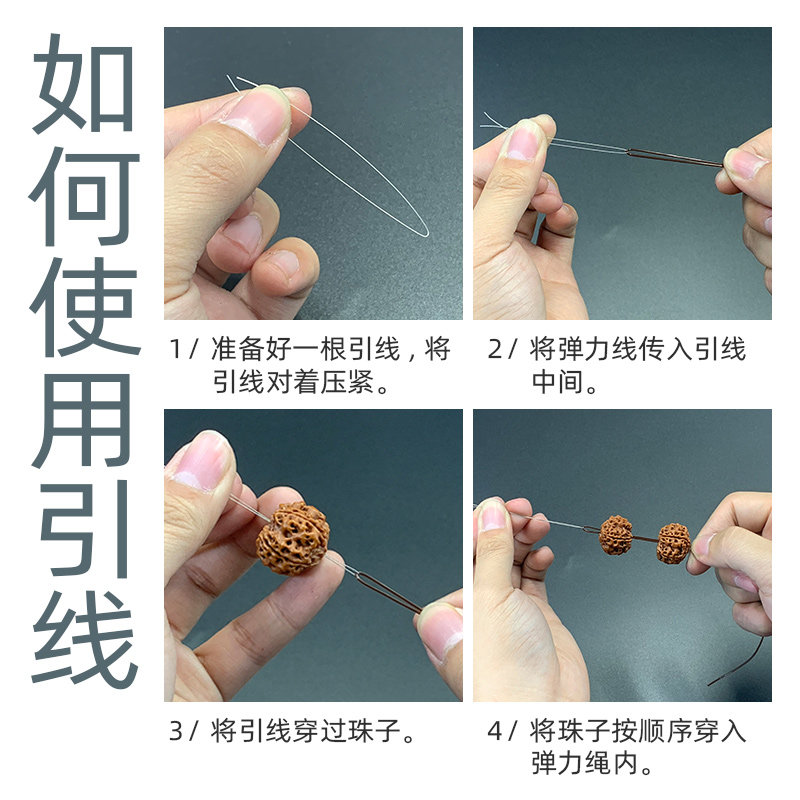 如何使用引线

1/ 准备好一根引线，将引线对着压紧。

2/ 将弹力线传入引线中间。

3/ 将引线穿过珠子。

4/ 将珠子按顺序穿入弹力绳内。