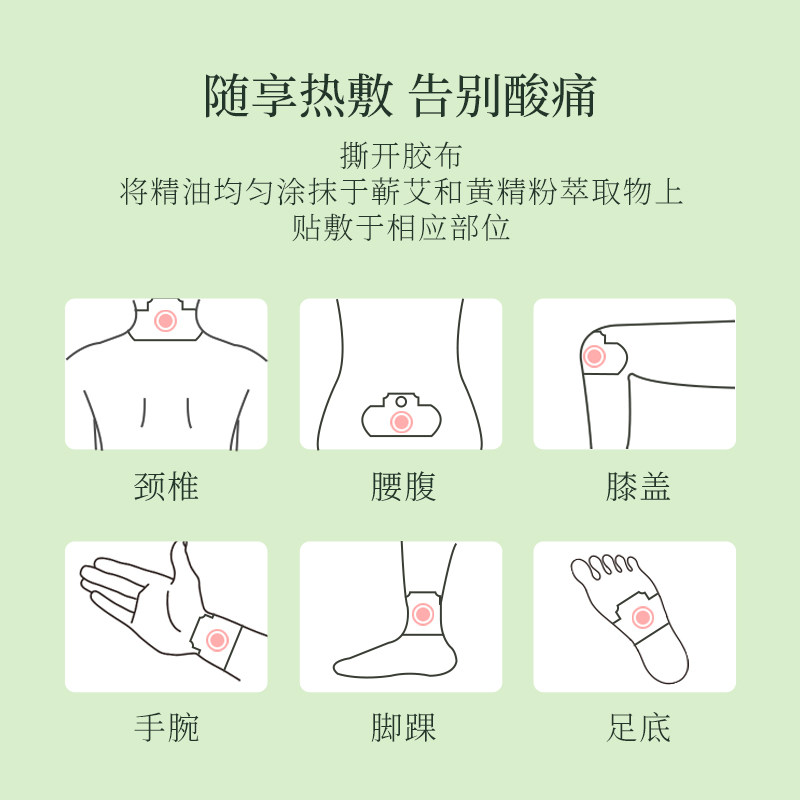 随享热敷 告别酸痛

撕开胶布
将精油均匀涂抹于蕲艾和黄精粉萃取物上
贴敷于相应部位

颈椎

腰腹

膝盖

手腕

脚踝

足底