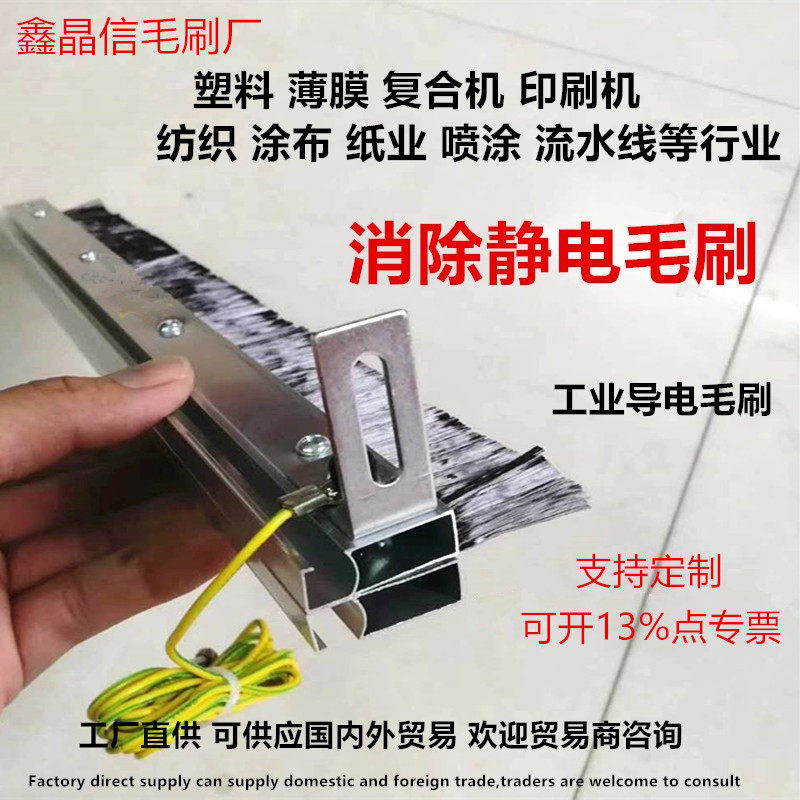 鑫晶信毛刷厂

塑料 薄膜 复合机 印刷机
纺织 涂布 纸业 喷涂 流水线等行业

消除静电毛刷

工业导电毛刷

支持定制
可开13%点专票

工厂直供 可供应国内外贸易 欢迎贸易商咨询

Factory direct supply can supply domestic and foreign trade,traders are welcome to consult