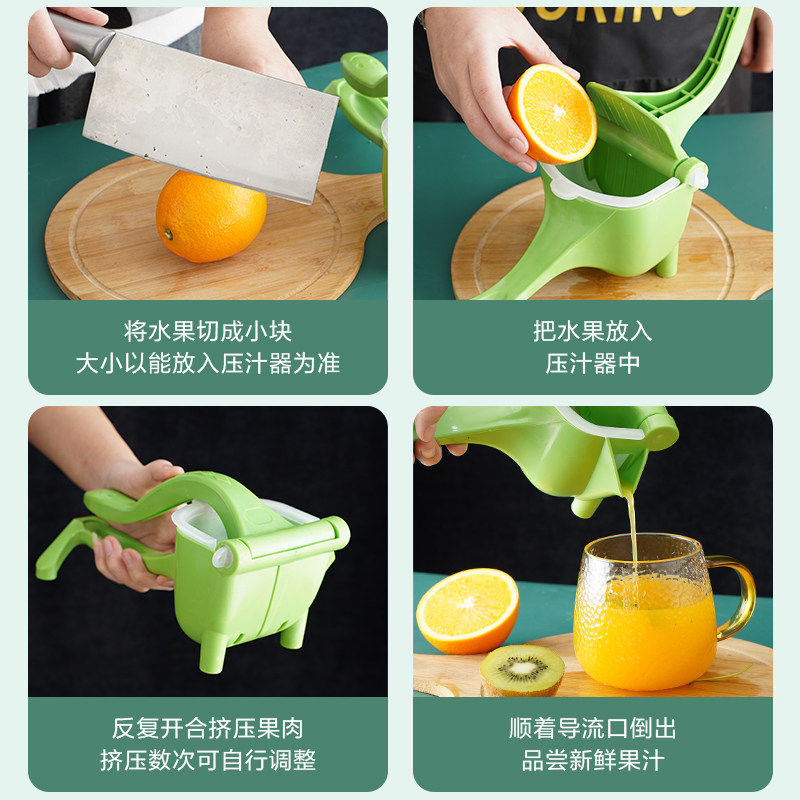 将水果切成小块
大小以能放入压汁器为准

把水果放入
压汁器中

反复开合挤压果肉
挤压数次可自行调整

顺着导流口倒出
品尝新鲜果汁