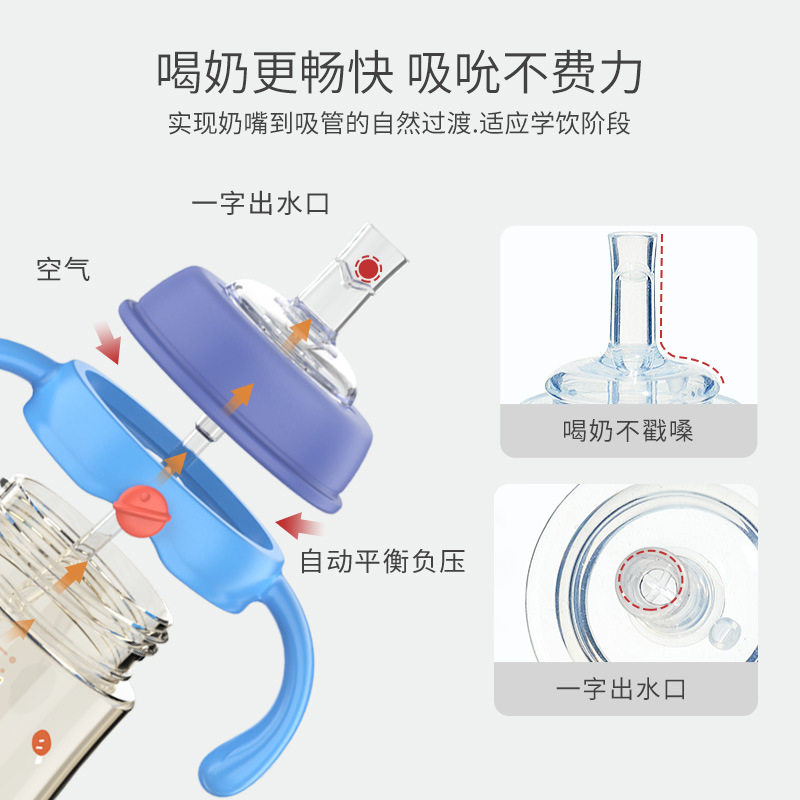 喝奶更畅快 吸吮不费力

实现奶嘴到吸管的自然过渡.适应学饮阶段

一字出水口

空气

自动平衡负压

喝奶不戳嗓

一字出水口