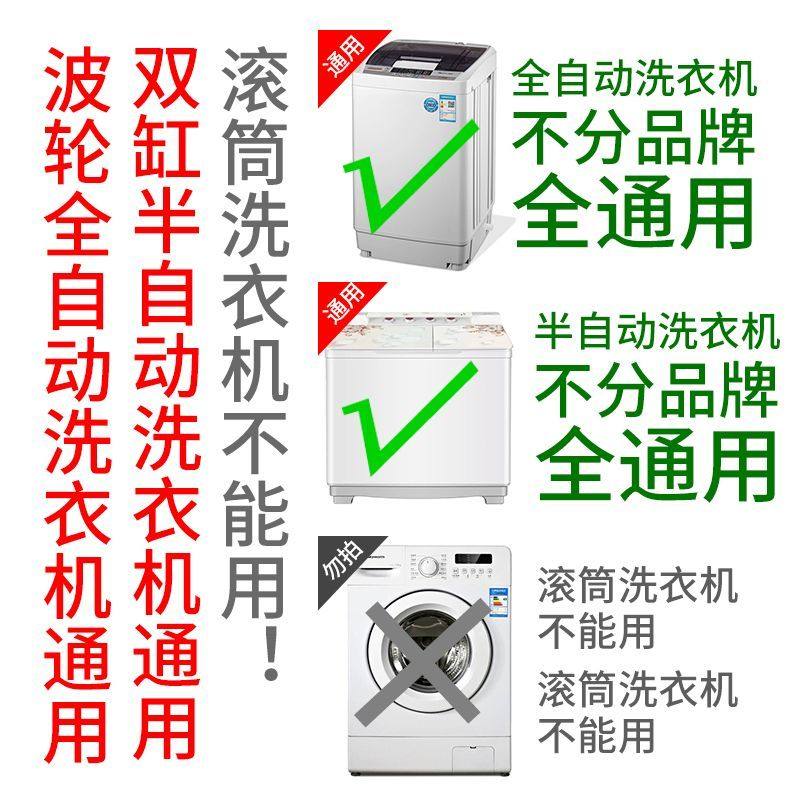 波轮全自动洗衣机通用

双缸半自动洗衣机通用

滚筒洗衣机不能用！

通用

全自动洗衣机
不分品牌
全通用

通用

半自动洗衣机
不分品牌
全通用

勿拍

滚筒洗衣机
不能用
滚筒洗衣机
不能用