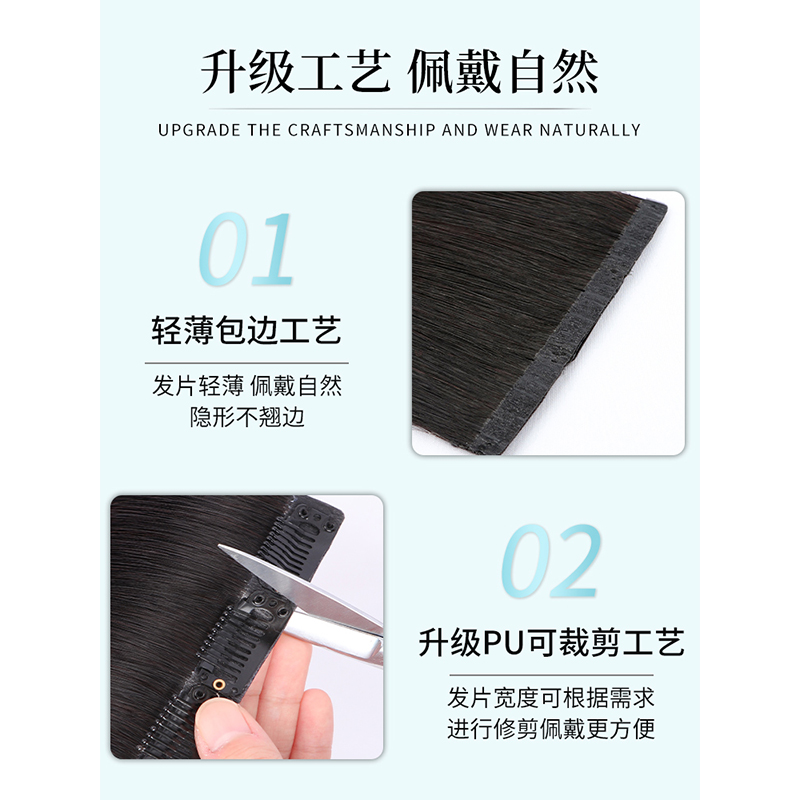 升级工艺 佩戴自然

UPGRADE THE CRAFTSMANSHIP AND WEAR NATURALLY

01

轻薄包边工艺

发片轻薄 佩戴自然
隐形不翘边

02

升级PU可裁剪工艺

发片宽度可根据需求
进行修剪佩戴更方便