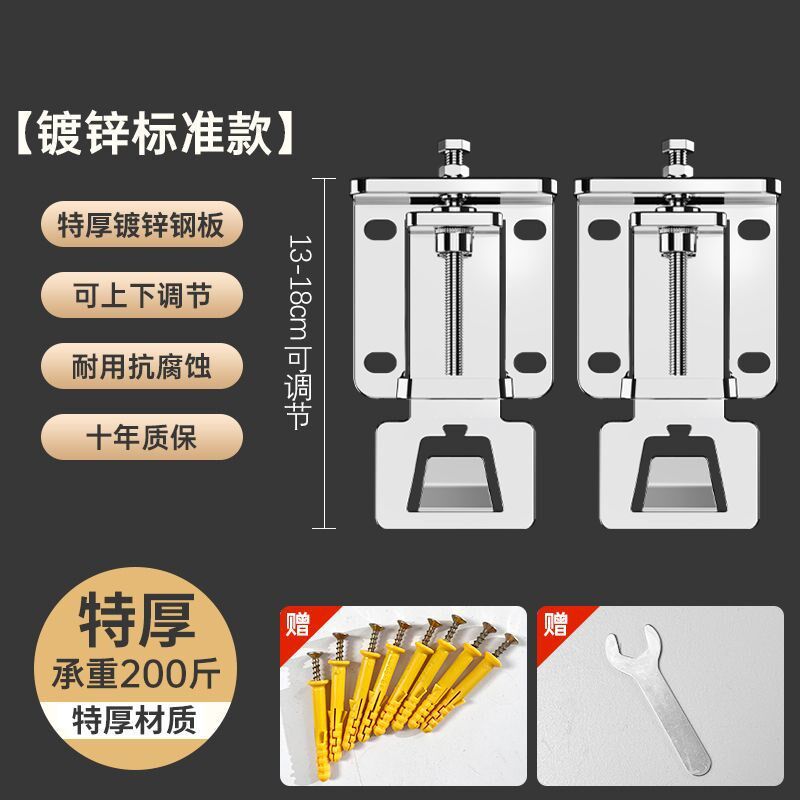 【镀锌标准款】

特厚镀锌钢板

可上下调节

耐用抗腐蚀

十年质保

13-18cm可调节

特厚
承重200斤
特厚材质

赠

赠